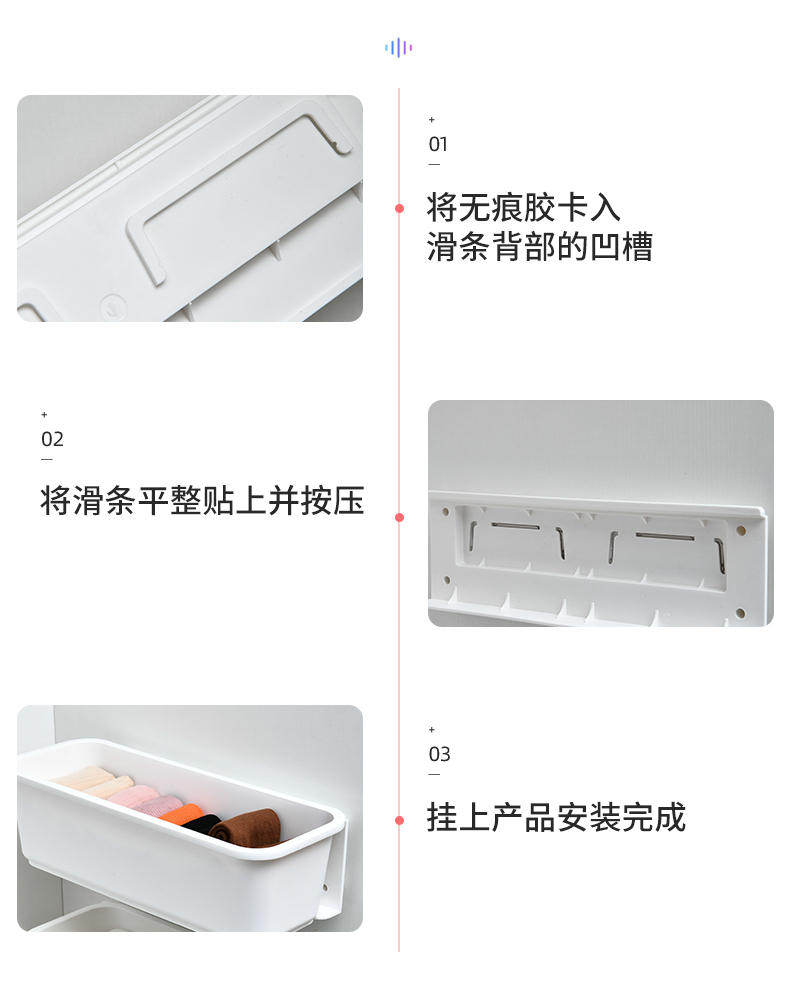 +
01
—
将无痕胶卡入
滑条背部的凹槽

+
02
—
将滑条平整贴上并按压

+
03
—
挂上产品安装完成