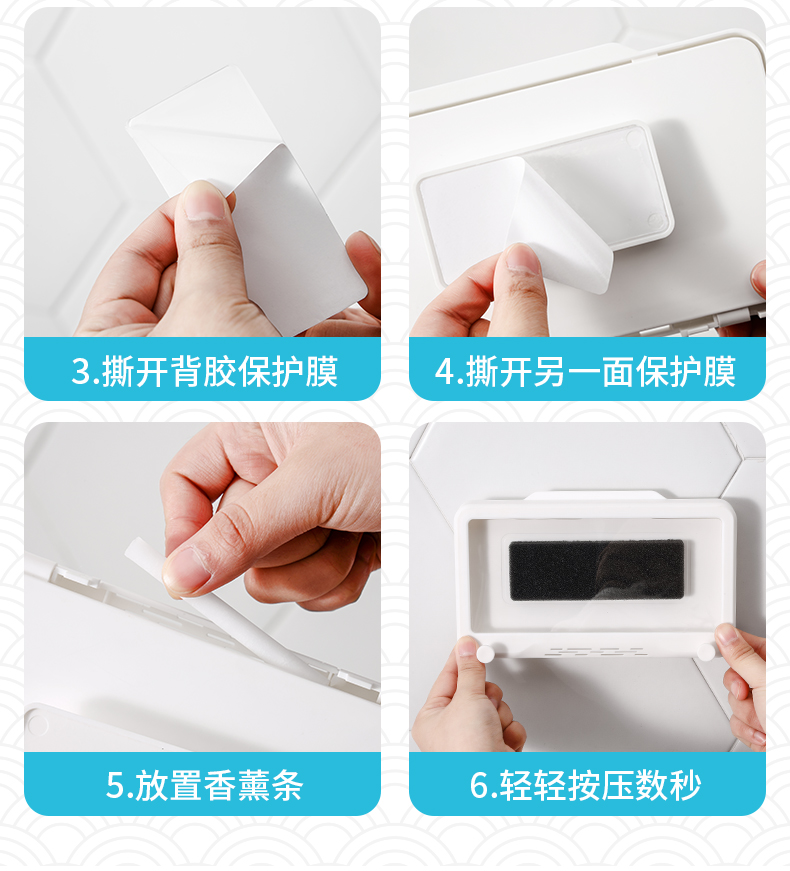 3.撕开背胶保护膜

4.撕开另一面保护膜

5.放置香薰条

6.轻轻按压数秒