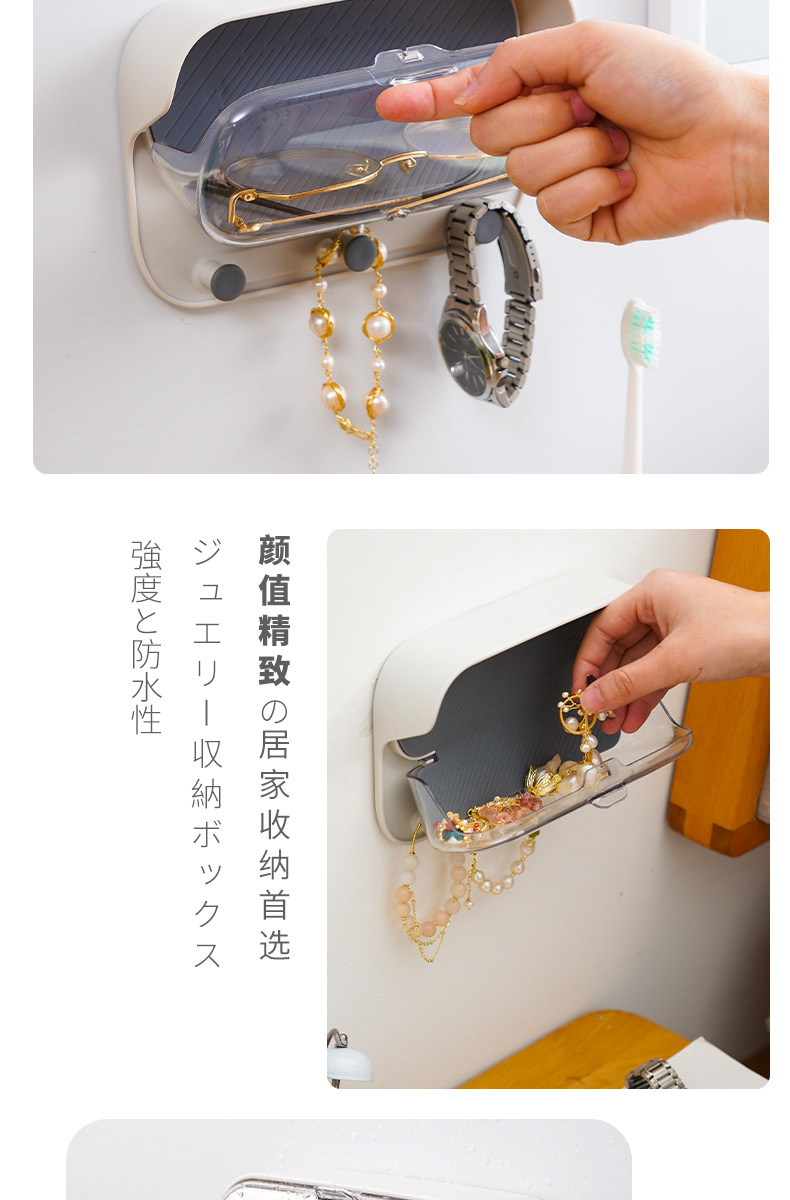 颜值精致の居家收纳首选

ジュエリー収納ボックス

強度と防水性