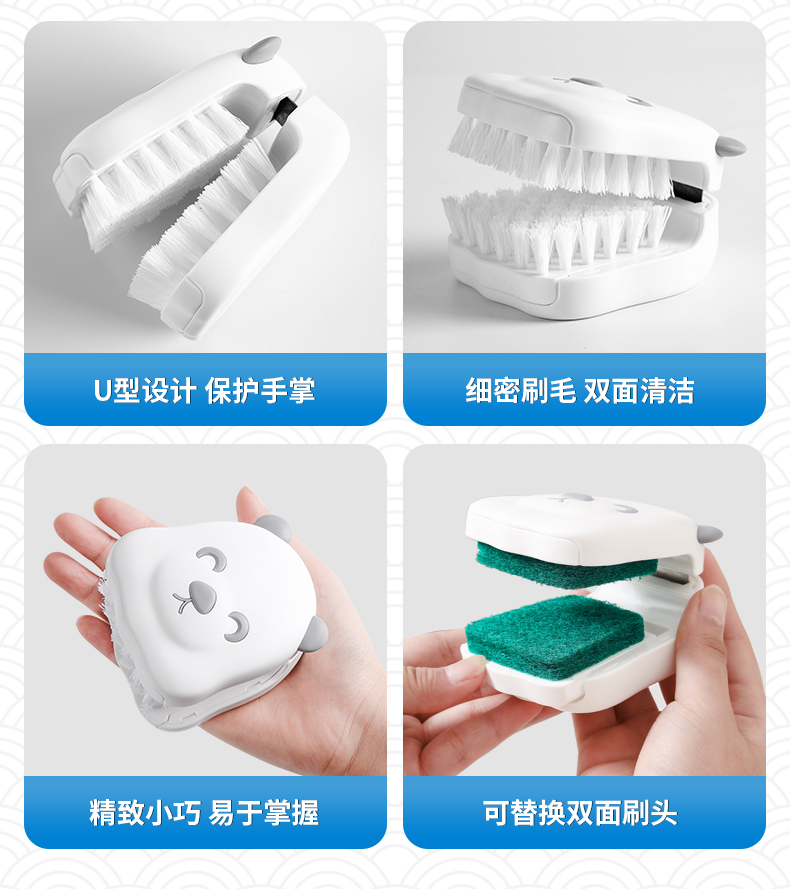 U型设计 保护手掌

细密刷毛 双面清洁

精致小巧 易于掌握

可替换双面刷头