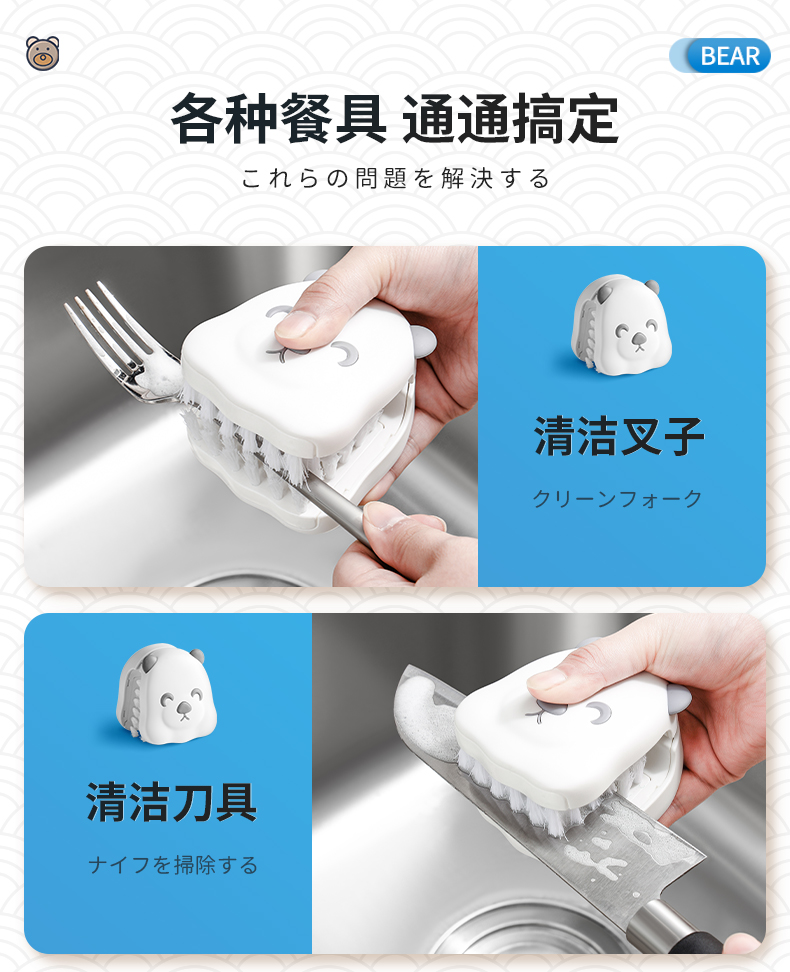 BEAR

各种餐具 通通搞定

これらの問題を解決する

清洁叉子

クリーンフォーク

清洁刀具

ナイフを掃除する