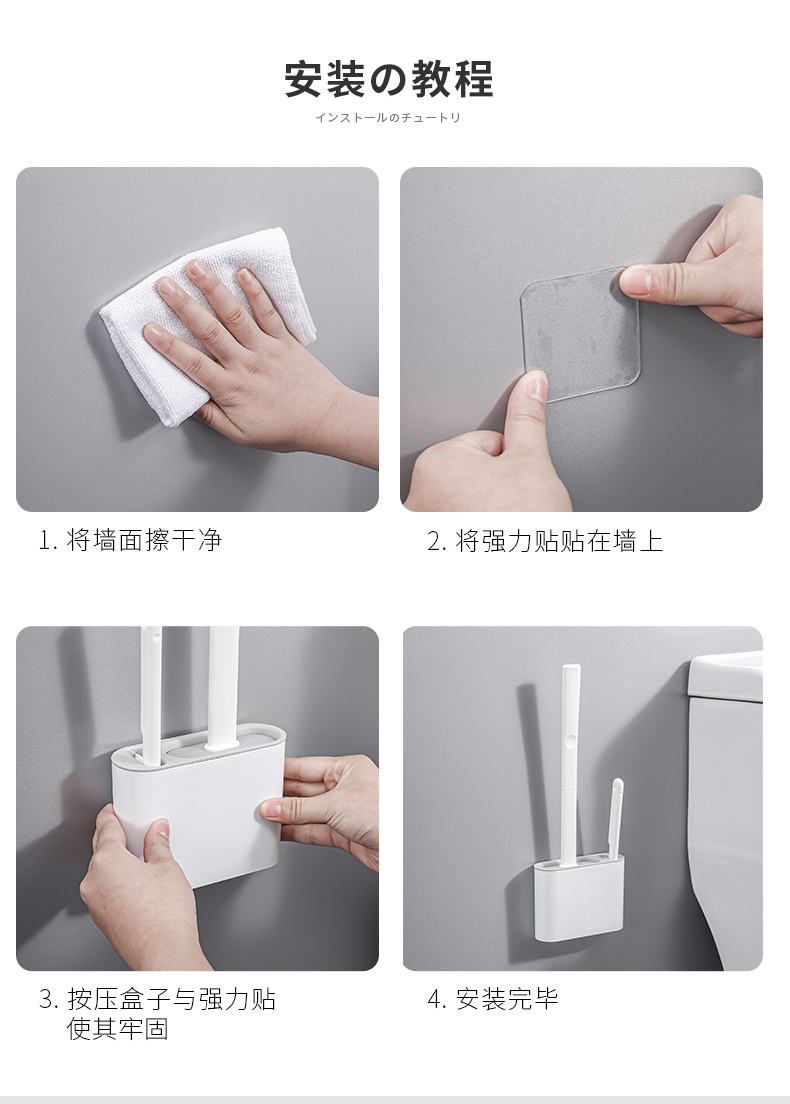 安装の教程

インストールのチュートリ

1. 将墙面擦干净

2. 将强力贴贴在墙上

3. 按压盒子与强力贴使其牢固

4. 安装完毕