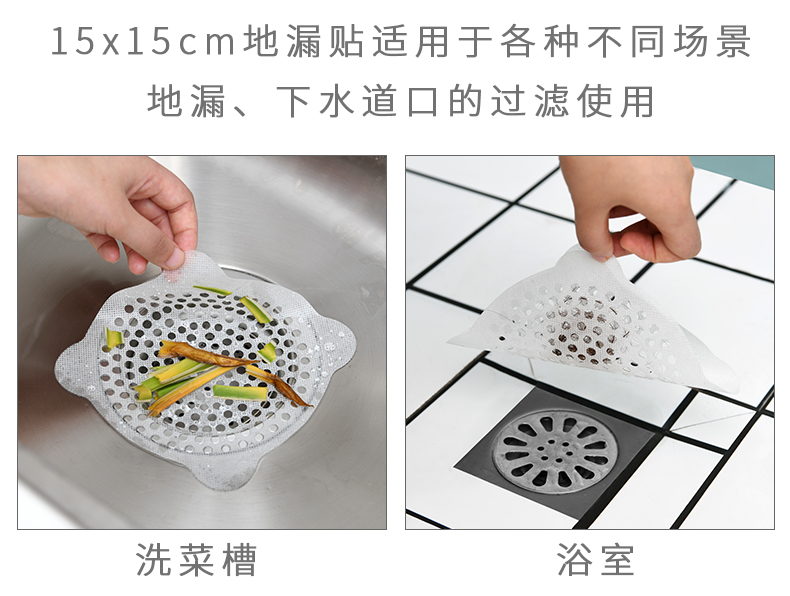 15x15cm地漏贴适用于各种不同场景
地漏、下水道口的过滤使用

洗菜槽

浴室