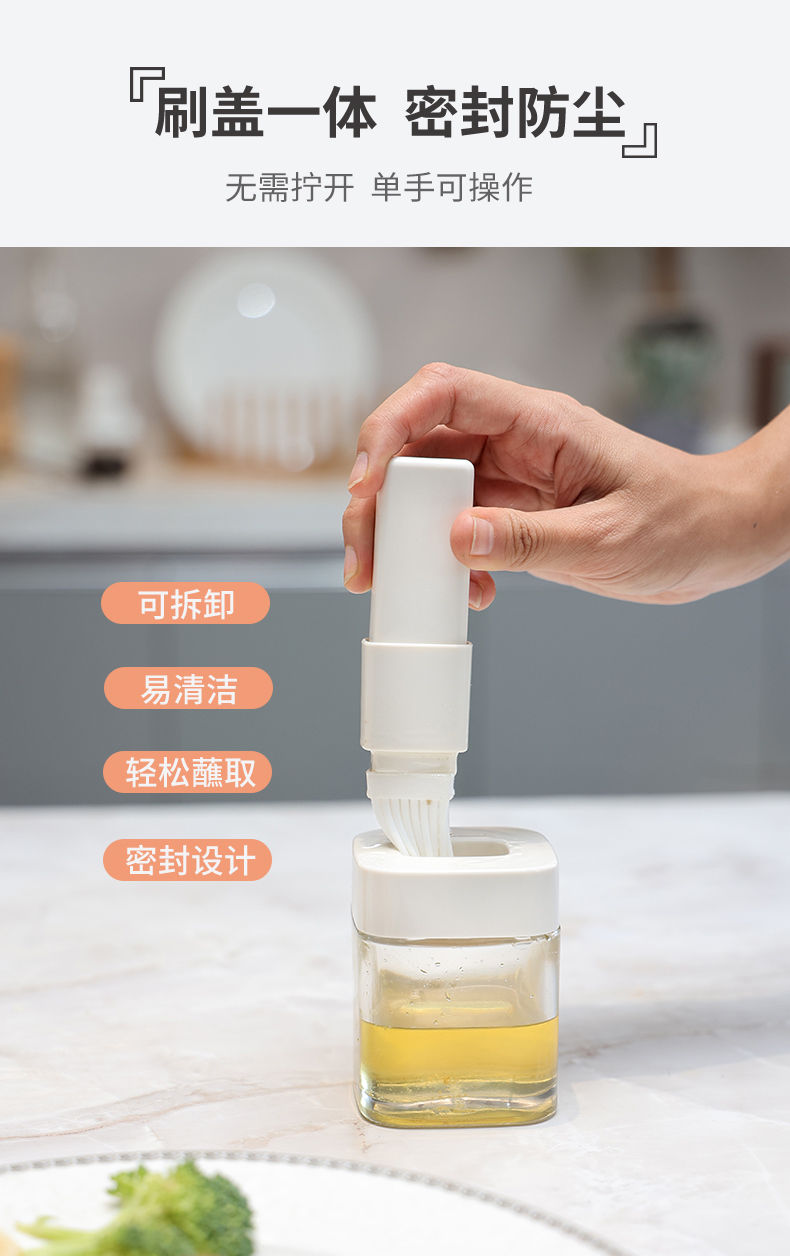 『刷盖一体 密封防尘』

无需拧开 单手可操作

可拆卸

易清洁

轻松蘸取

密封设计