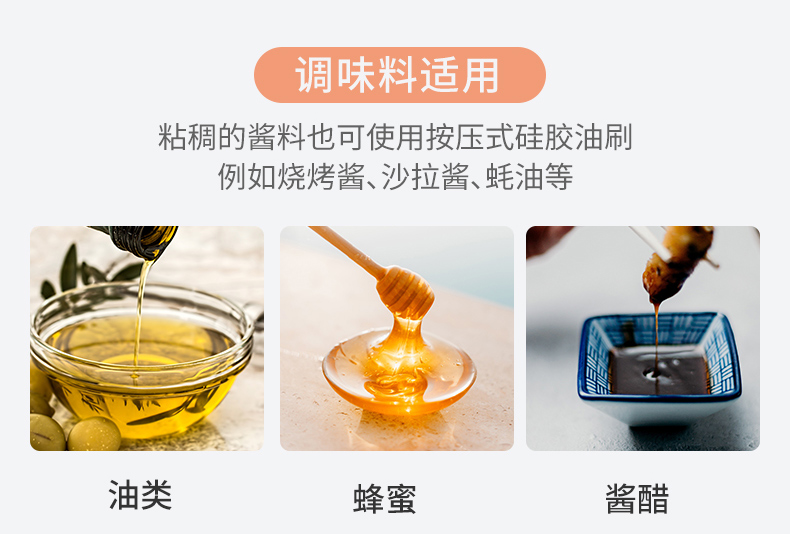 调味料适用

粘稠的酱料也可使用按压式硅胶油刷
例如烧烤酱、沙拉酱、蚝油等

油类

蜂蜜

酱醋