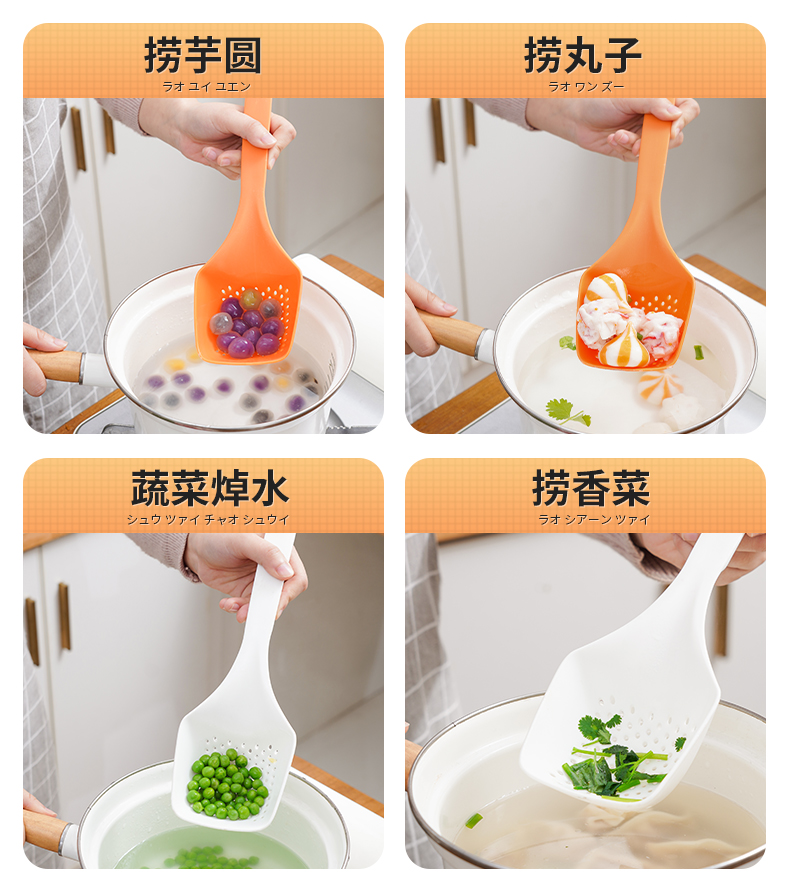 捞芋圆
ラオ ユイ ユエン

捞丸子
ラオ ワン ズー

蔬菜焯水
シュウ ツァイ チャオ シュウイ

捞香菜
ラオ シアーン ツァイ