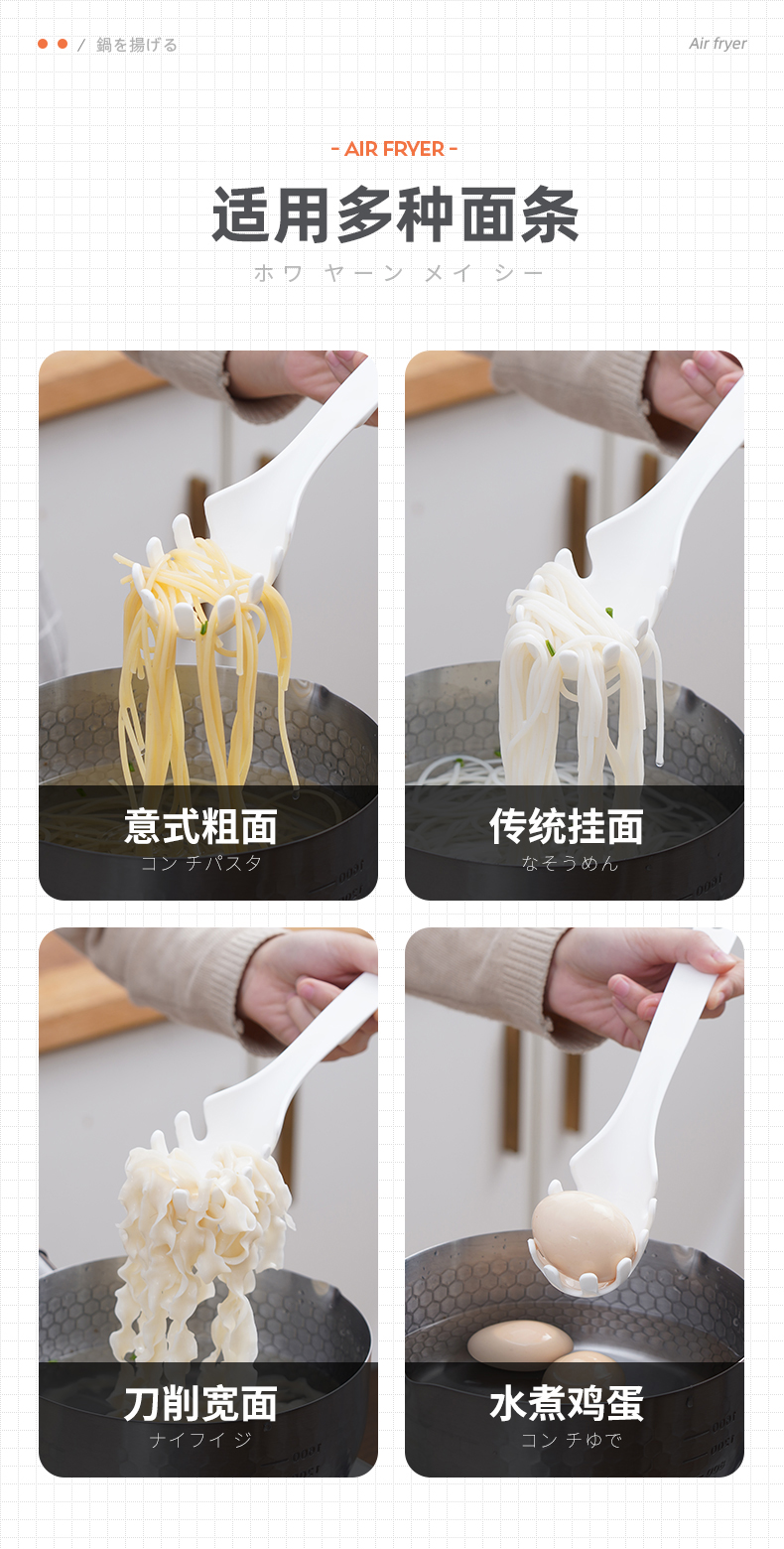 / 鍋を揚げる

Air fryer

- AIR FRYER -

适用多种面条

ホワ ヤーン メイ シー

意式粗面
コン チパスタ

传统挂面
なそうめん

刀削宽面
ナイフイ ジ

水煮鸡蛋
コン チゆで