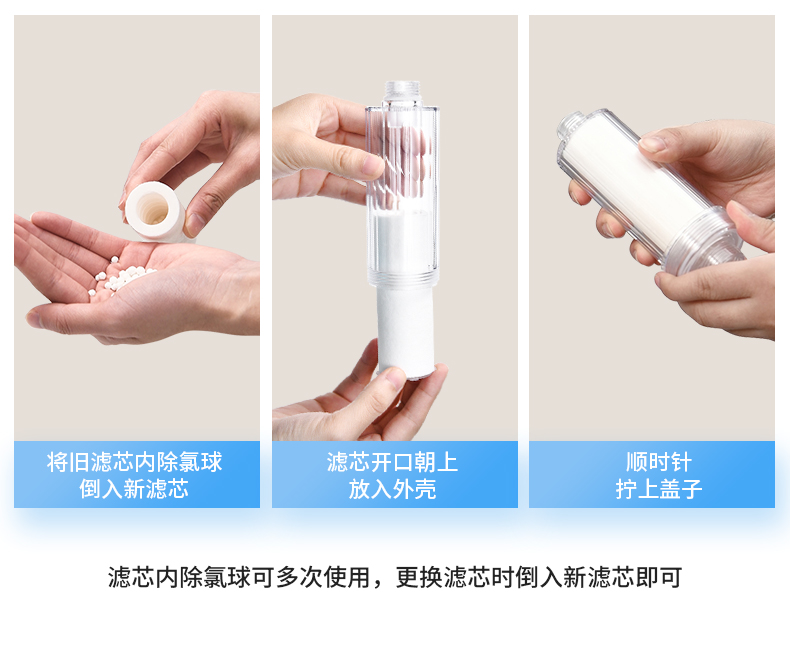 将旧滤芯内除氯球
倒入新滤芯

滤芯开口朝上
放入外壳

顺时针
拧上盖子

滤芯内除氯球可多次使用，更换滤芯时倒入新滤芯即可