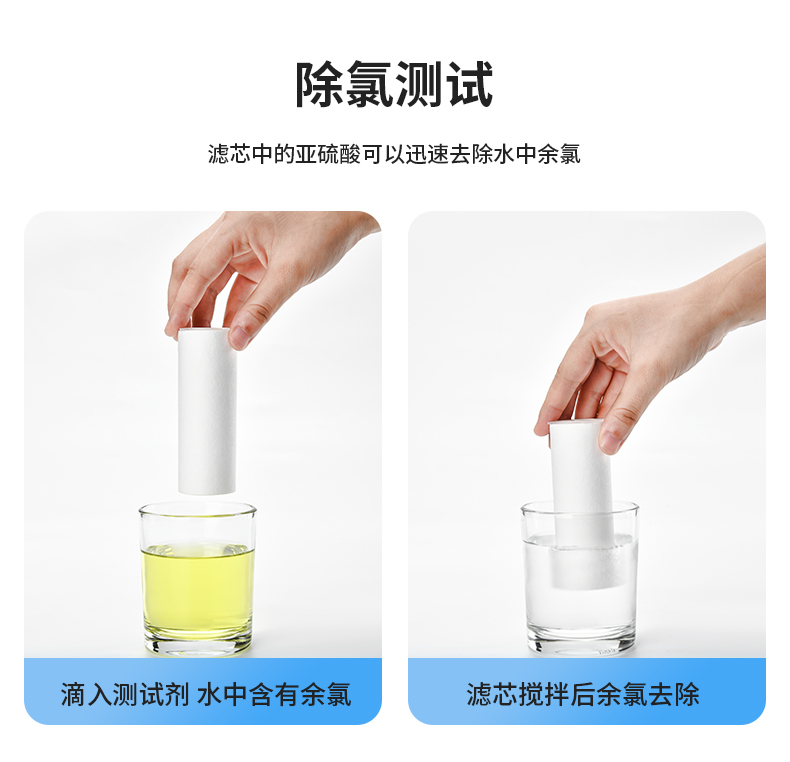 除氯测试

滤芯中的亚硫酸可以迅速去除水中余氯

滴入测试剂 水中含有余氯

滤芯搅拌后余氯去除