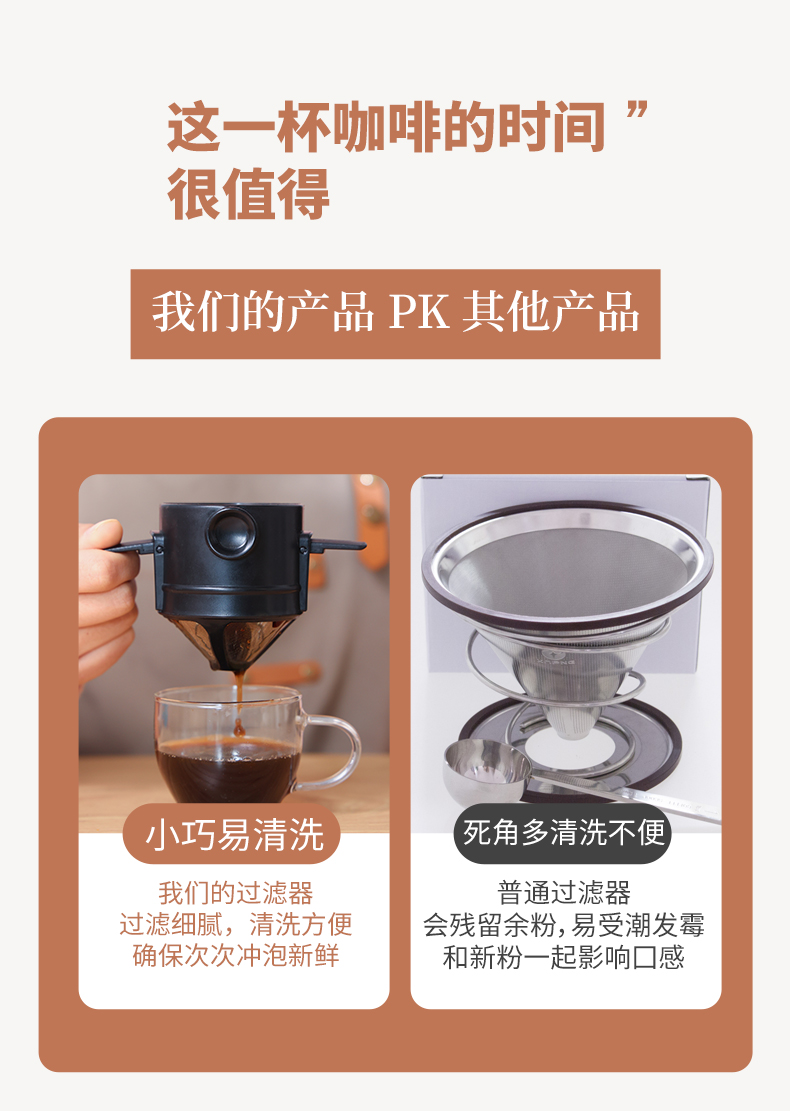 这一杯咖啡的时间 ”
很值得

我们的产品 PK 其他产品

小巧易清洗

我们的过滤器
过滤细腻，清洗方便
确保次次冲泡新鲜

死角多清洗不便

普通过滤器
会残留余粉，易受潮发霉
和新粉一起影响口感