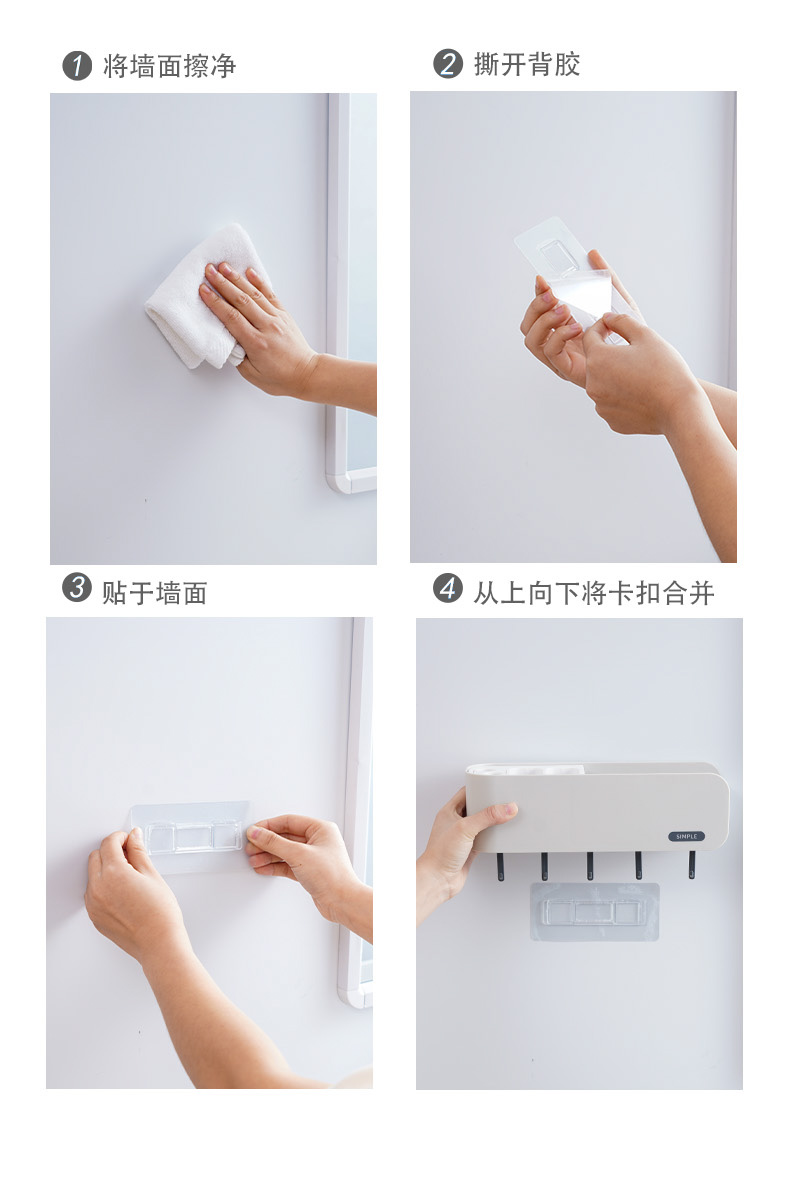 1 将墙面擦净

2 撕开背胶

3 贴于墙面

4 从上向下将卡扣合并

SIMPLE