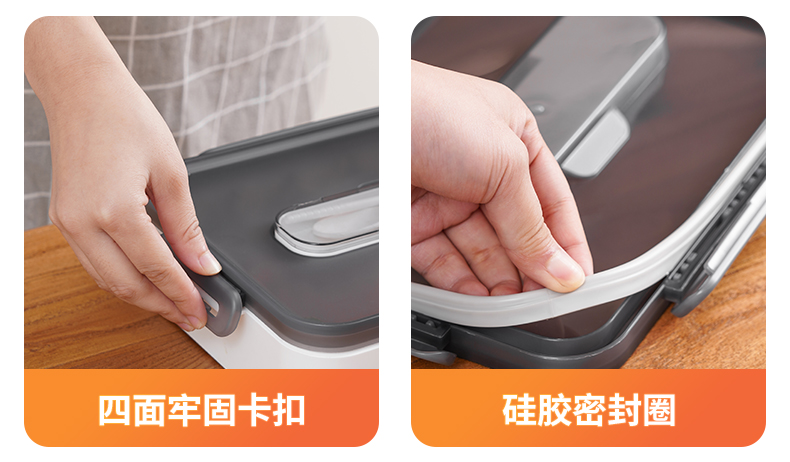 四面牢固卡扣

硅胶密封圈