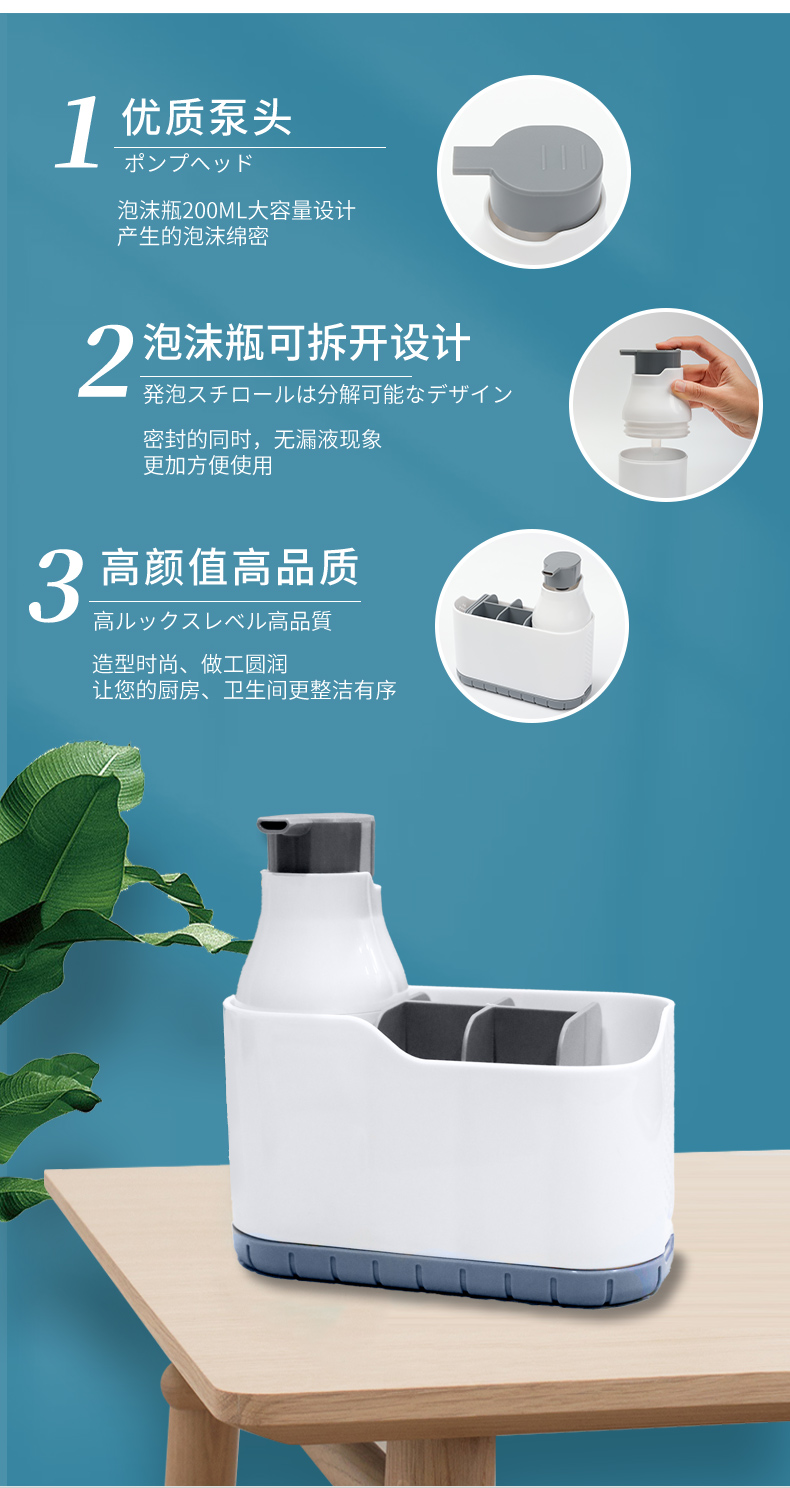 1 优质泵头
ポンプヘッド

泡沫瓶200ML大容量设计
产生的泡沫绵密

2 泡沫瓶可拆开设计
発泡スチロールは分解可能なデザイン

密封的同时，无漏液现象
更加方便使用

3 高颜值高品质
高ルックスレベル高品質

造型时尚、做工圆润
让您的厨房、卫生间更整洁有序