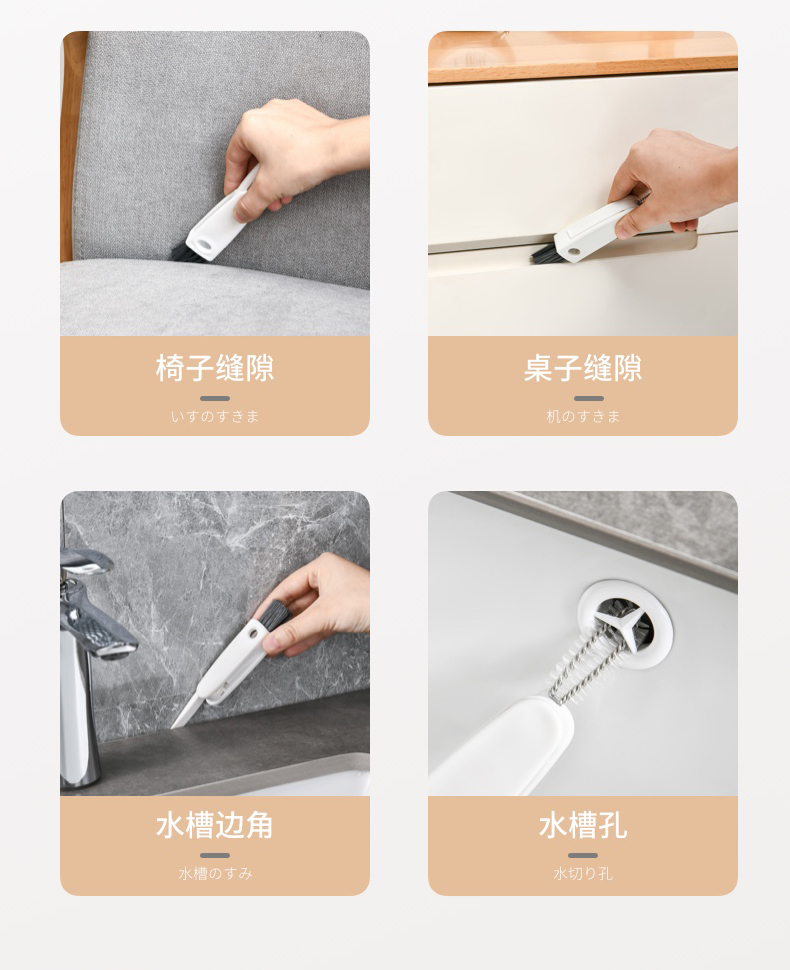 椅子缝隙

いすのすきま

桌子缝隙

机のすきま

水槽边角

水槽のすみ

水槽孔

水切り孔