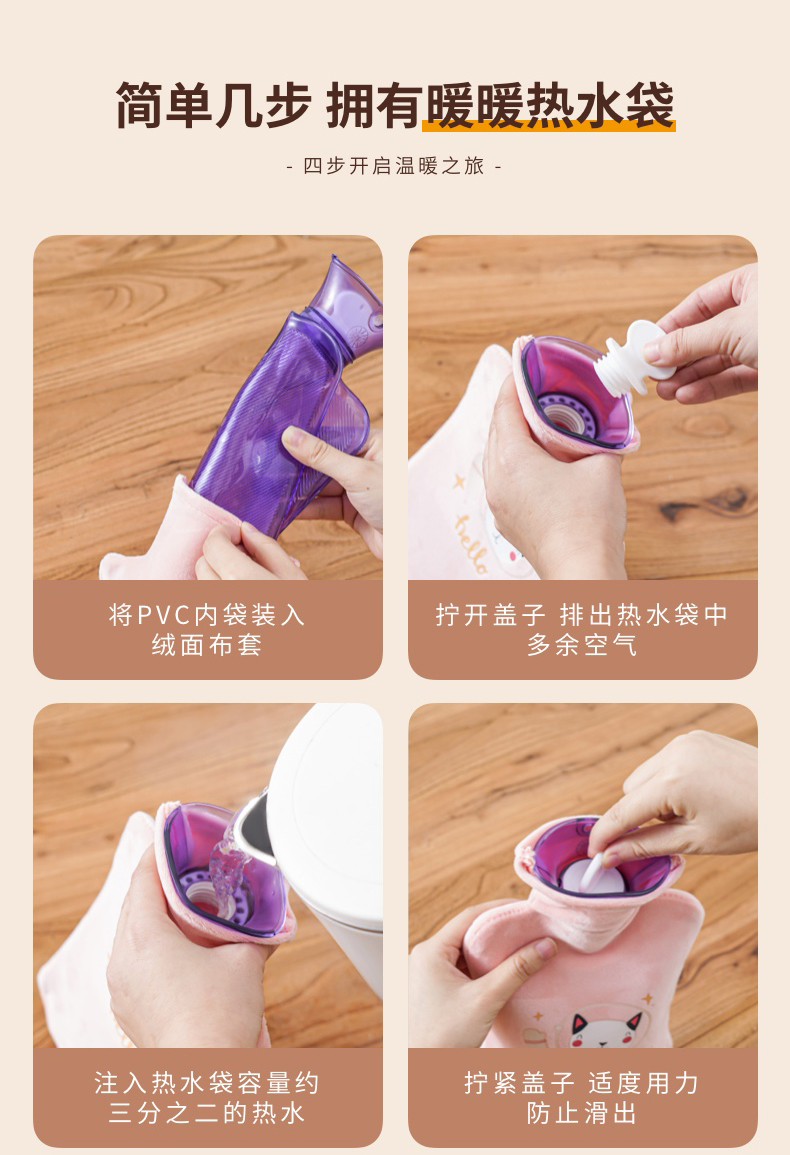 简单几步 拥有暖暖热水袋

- 四步开启温暖之旅 -

hello

将PVC内袋装入绒面布套

拧开盖子 排出热水袋中多余空气

注入热水袋容量约三分之二的热水

拧紧盖子 适度用力防止滑出