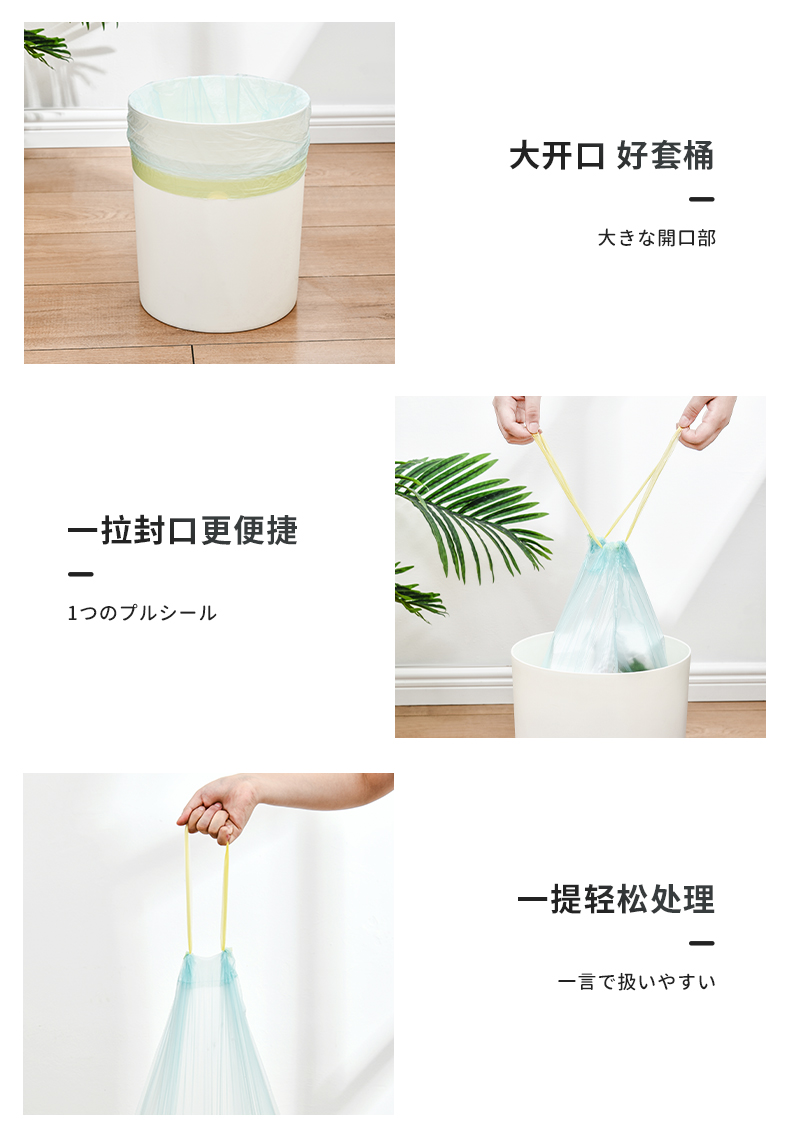 大开口 好套桶

大きな開口部

一拉封口更便捷

1つのプルシール

一提轻松处理

一言で扱いやすい