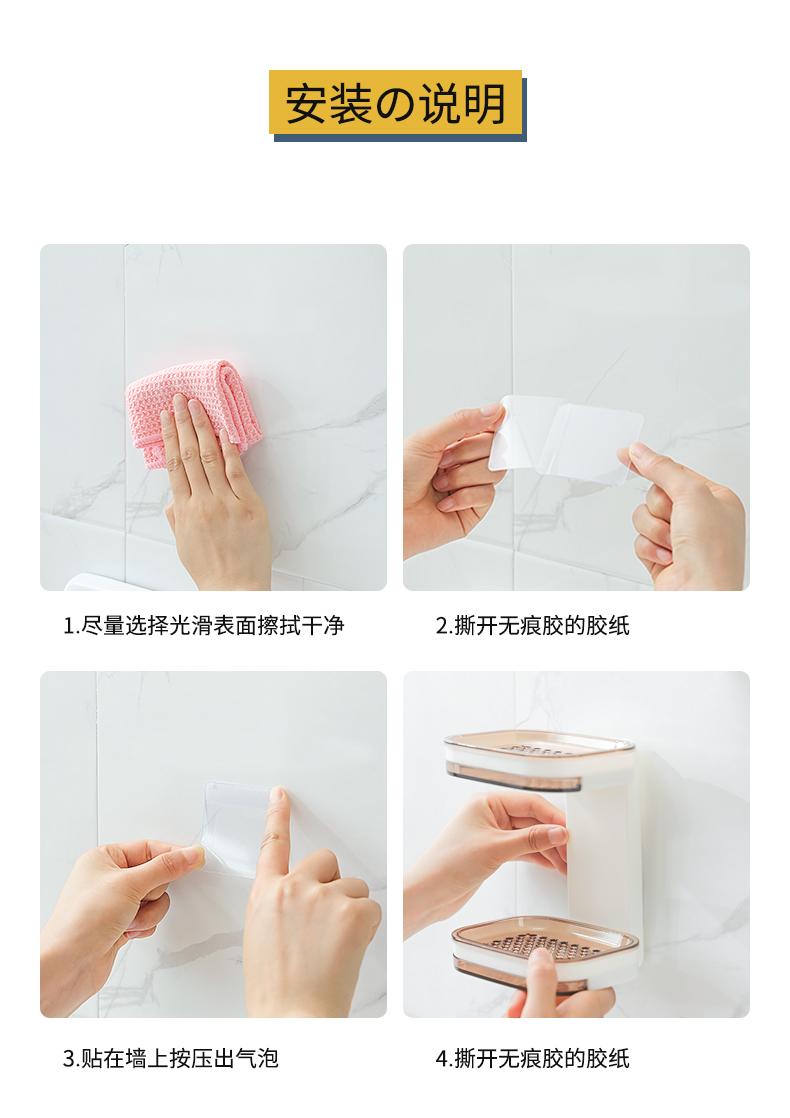 安装の说明

1.尽量选择光滑表面擦拭干净

2.撕开无痕胶的胶纸

3.贴在墙上按压出气泡

4.撕开无痕胶的胶纸