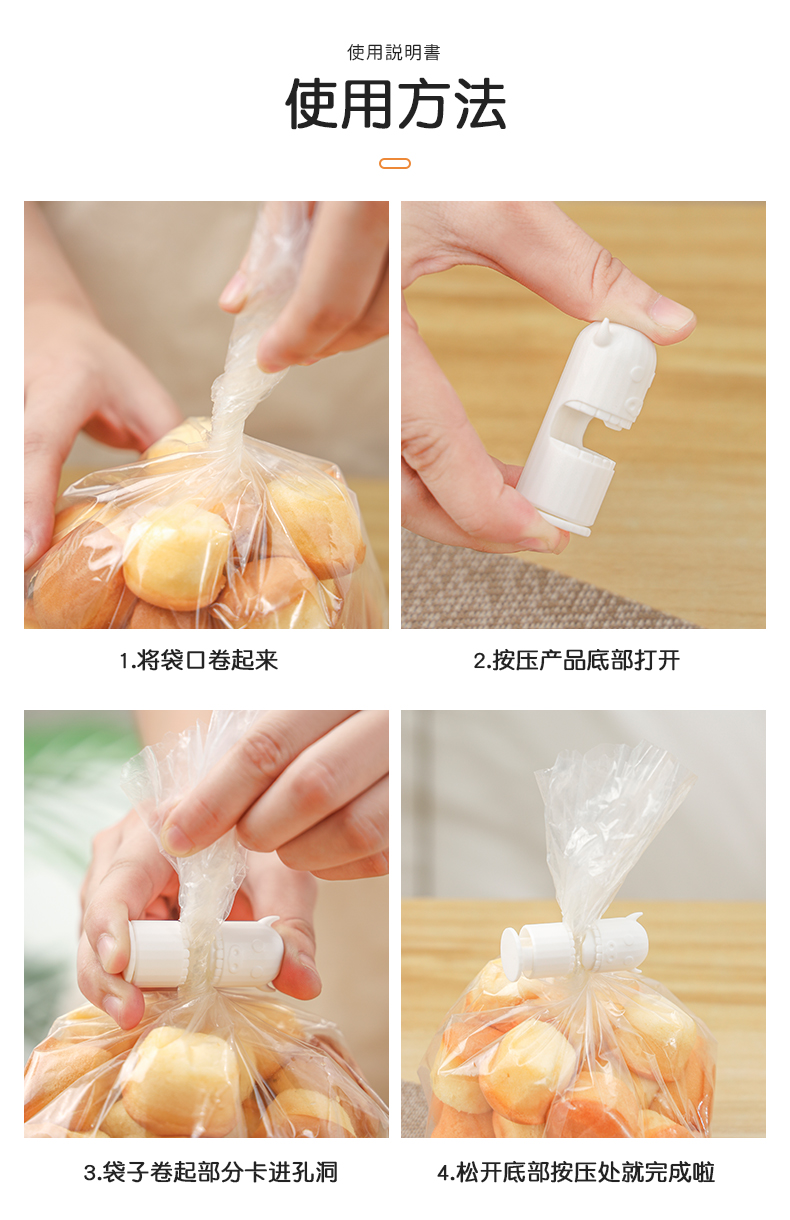 使用説明書

使用方法

1.将袋口卷起来

2.按压产品底部打开

3.袋子卷起部分卡进孔洞

4.松开底部按压处就完成啦