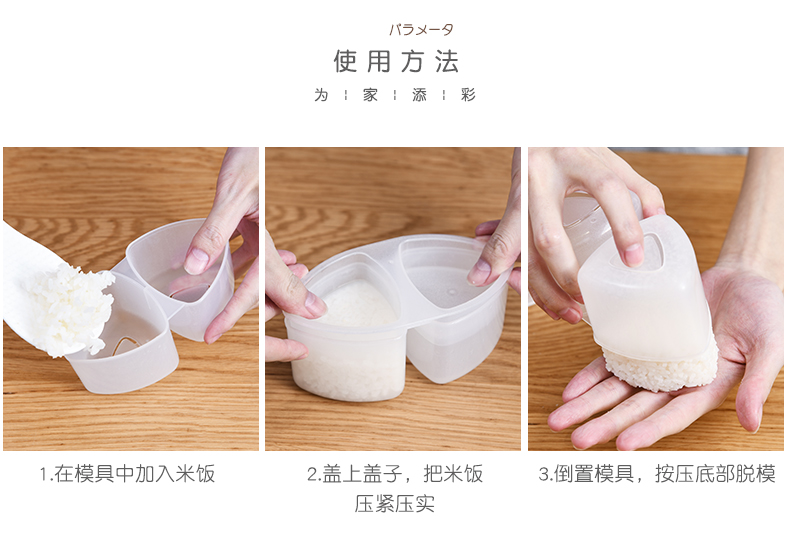 パラメータ
使用方法
为 ¦ 家 ¦ 添 ¦ 彩

1.在模具中加入米饭

2.盖上盖子，把米饭压紧压实

3.倒置模具，按压底部脱模