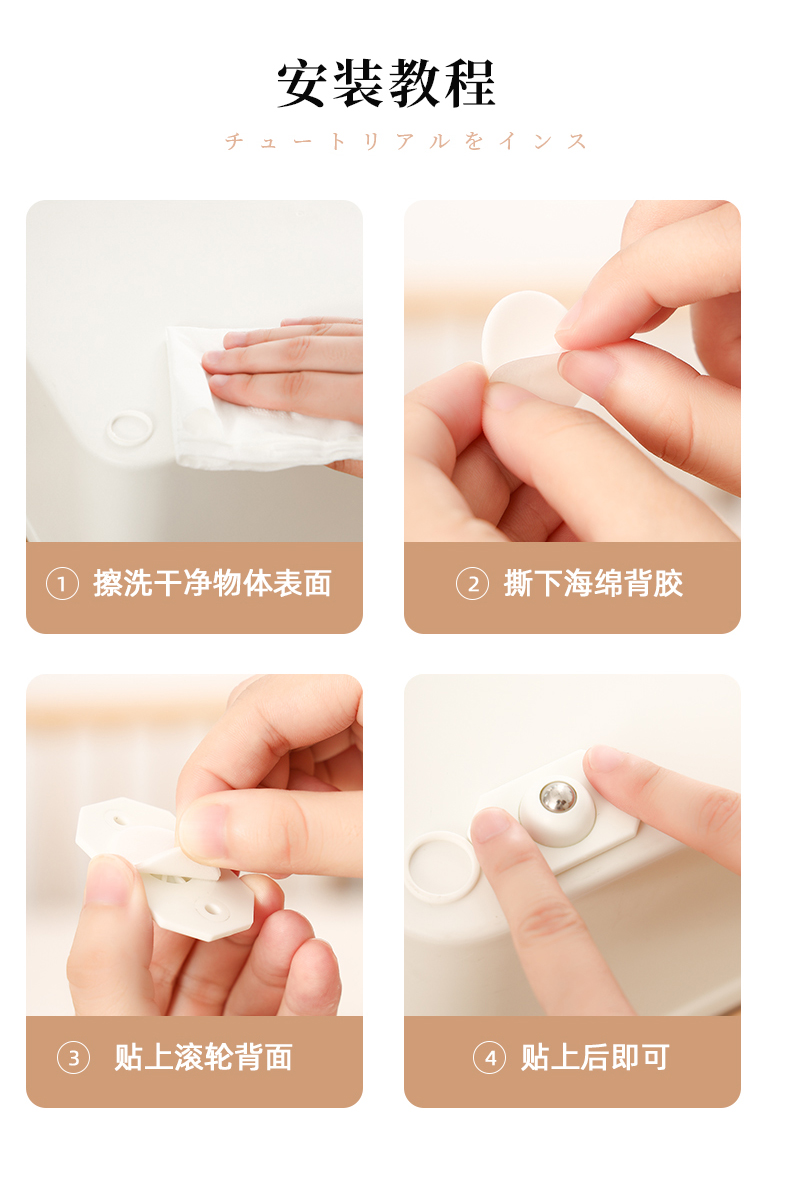 安装教程

チュートリアルをインス

① 擦洗干净物体表面

② 撕下海绵背胶

③ 贴上滚轮背面

④ 贴上后即可