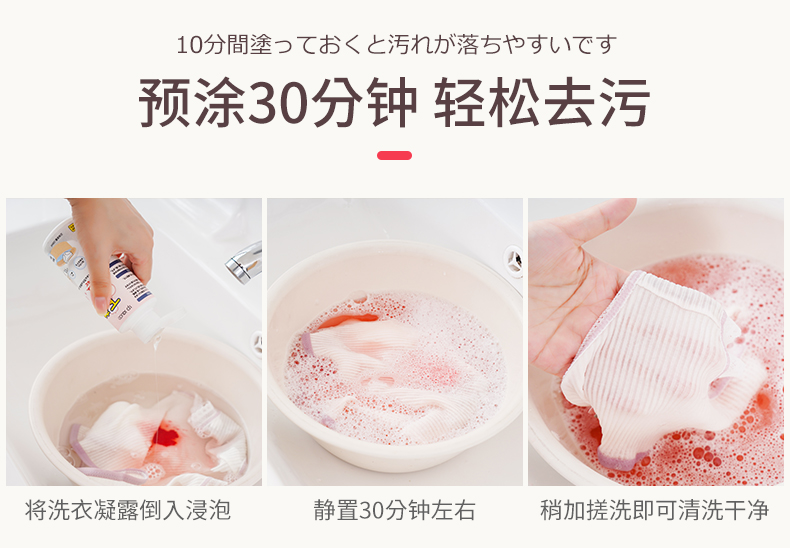 10分間塗っておくと汚れが落ちやすいです

预涂30分钟 轻松去污

将洗衣凝露倒入浸泡

静置30分钟左右

稍加搓洗即可清洗干净