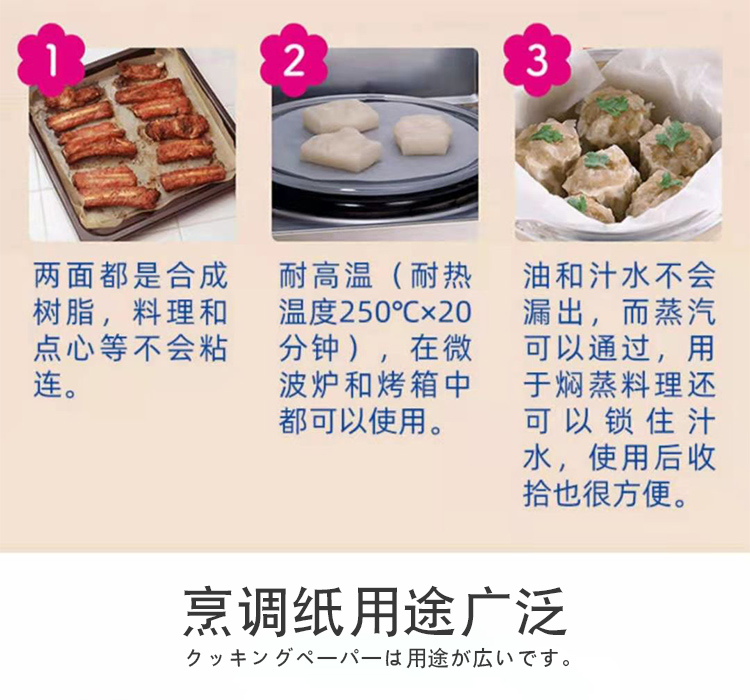 1

两面都是合成树脂，料理和点心等不会粘连。

2

耐高温（耐热温度250℃×20分钟），在微波炉和烤箱中都可以使用。

3

油和汁水不会漏出，而蒸汽可以通过，用于焖蒸料理还可以锁住汁水，使用后收拾也很方便。

烹调纸用途广泛

クッキングペーパーは用途が広いです。