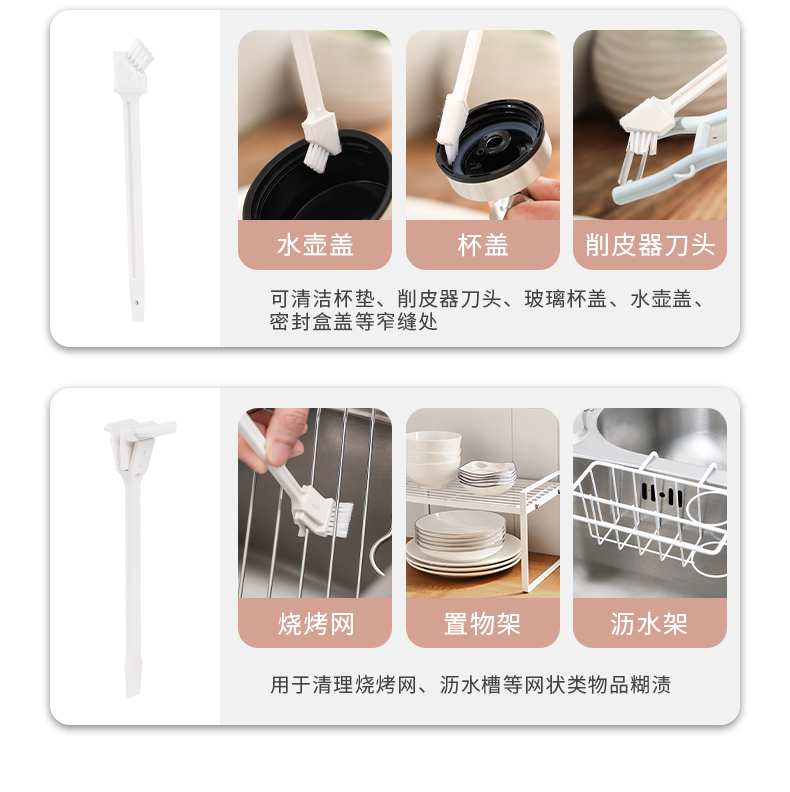 水壶盖

杯盖

削皮器刀头

可清洁杯垫、削皮器刀头、玻璃杯盖、水壶盖、密封盒盖等窄缝处

烧烤网

置物架

沥水架

用于清理烧烤网、沥水槽等网状类物品糊渍