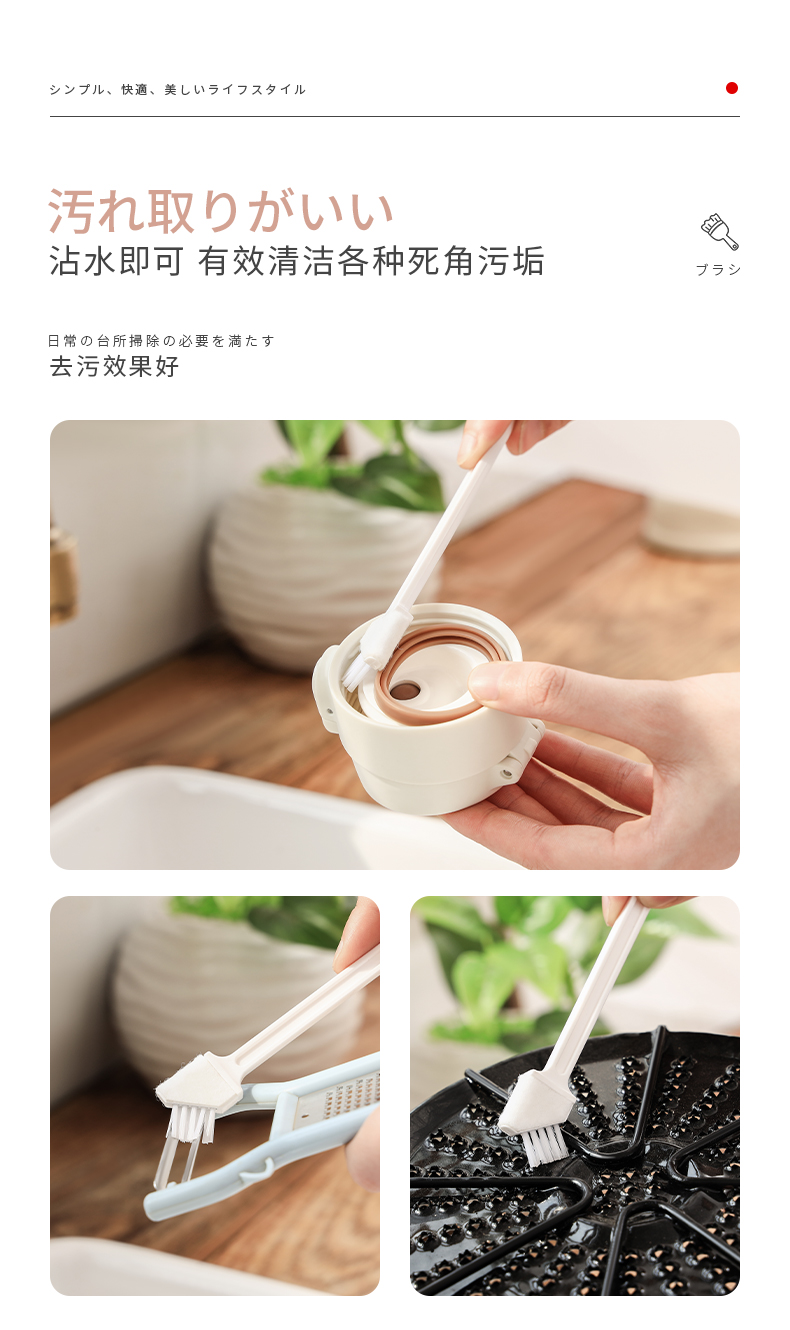 シンプル、快適、美しいライフスタイル

汚れ取りがいい
沾水即可 有效清洁各种死角污垢

ブラシ

日常の台所掃除の必要を満たす
去污效果好