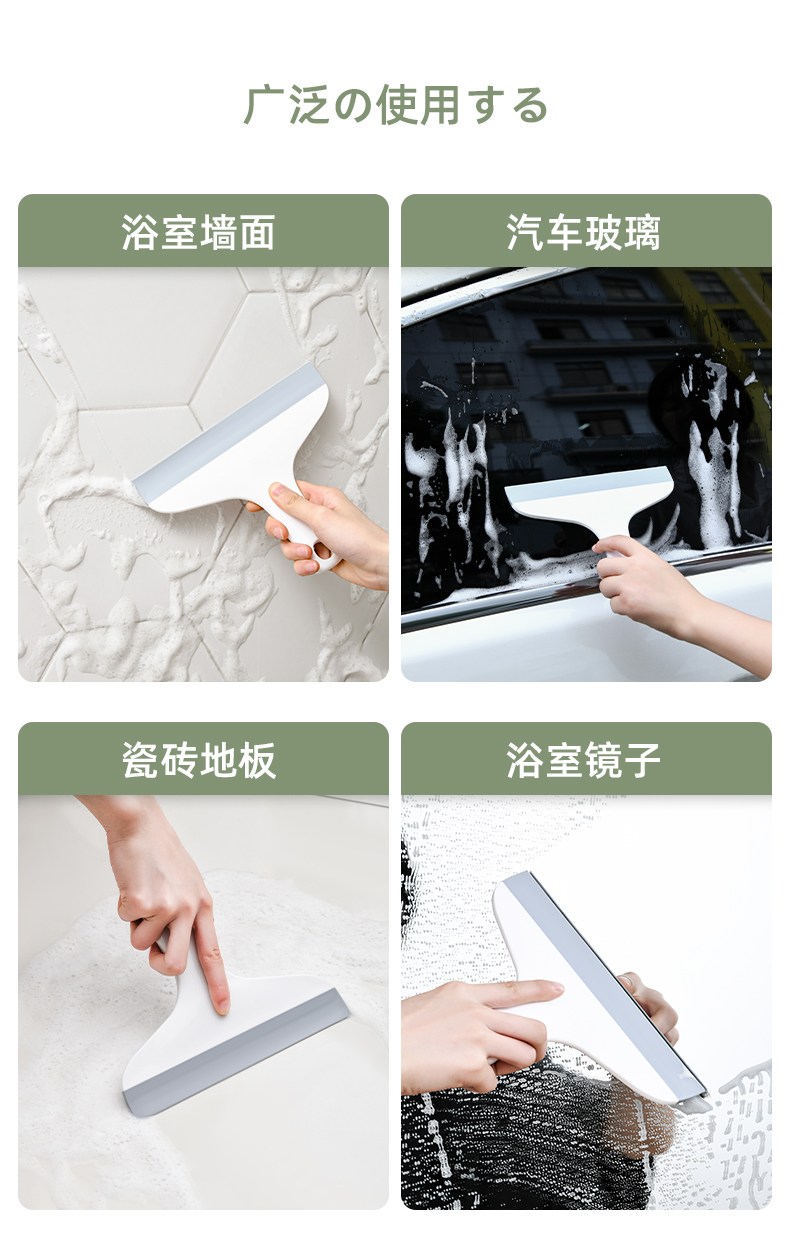 广泛の使用する

浴室墙面

汽车玻璃

瓷砖地板

浴室镜子