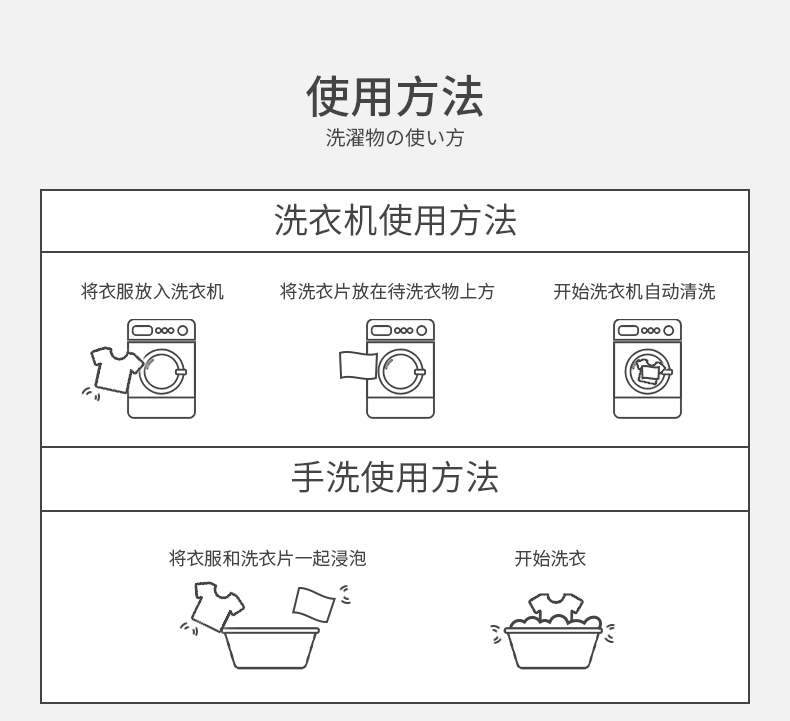 使用方法
洗濯物の使い方

洗衣机使用方法

将衣服放入洗衣机

将洗衣片放在待洗衣物上方

开始洗衣机自动清洗

手洗使用方法

将衣服和洗衣片一起浸泡

开始洗衣