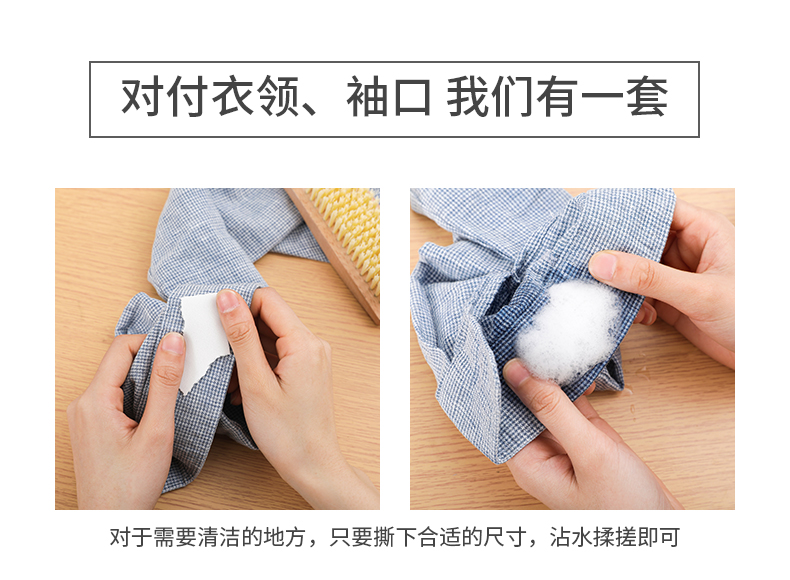 对付衣领、袖口 我们有一套

对于需要清洁的地方，只要撕下合适的尺寸，沾水揉搓即可