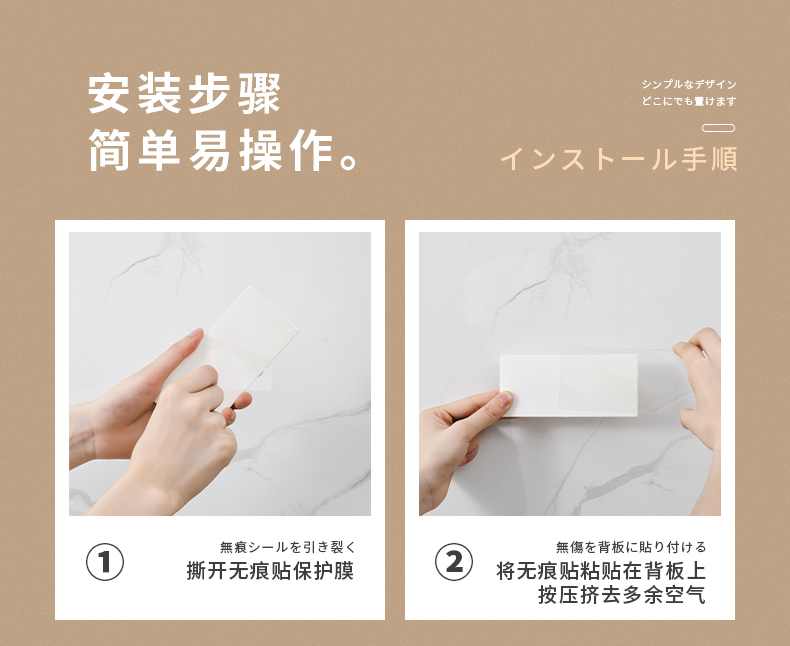 安装步骤
简单易操作。

シンプルなデザイン
どこにでも置けます

インストール手順

①
無痕シールを引き裂く
撕开无痕贴保护膜

②
無傷を背板に貼り付ける
将无痕贴粘贴在背板上
按压挤去多余空气