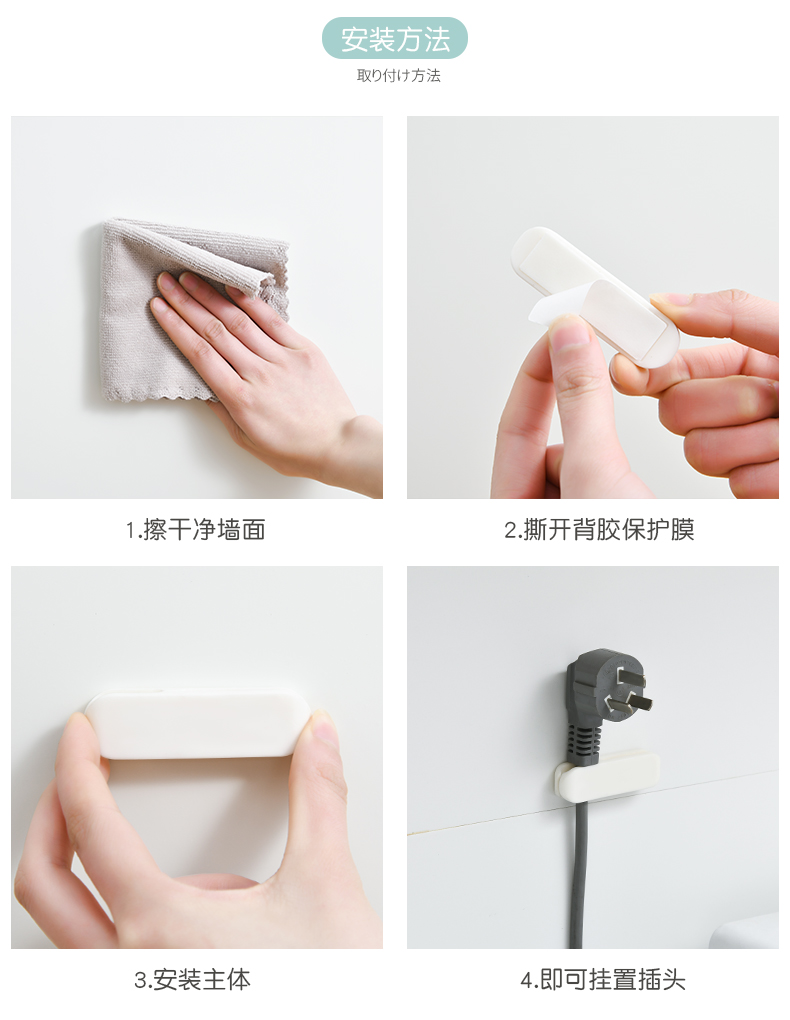 安装方法
取り付け方法

1.擦干净墙面

2.撕开背胶保护膜

3.安装主体

4.即可挂置插头