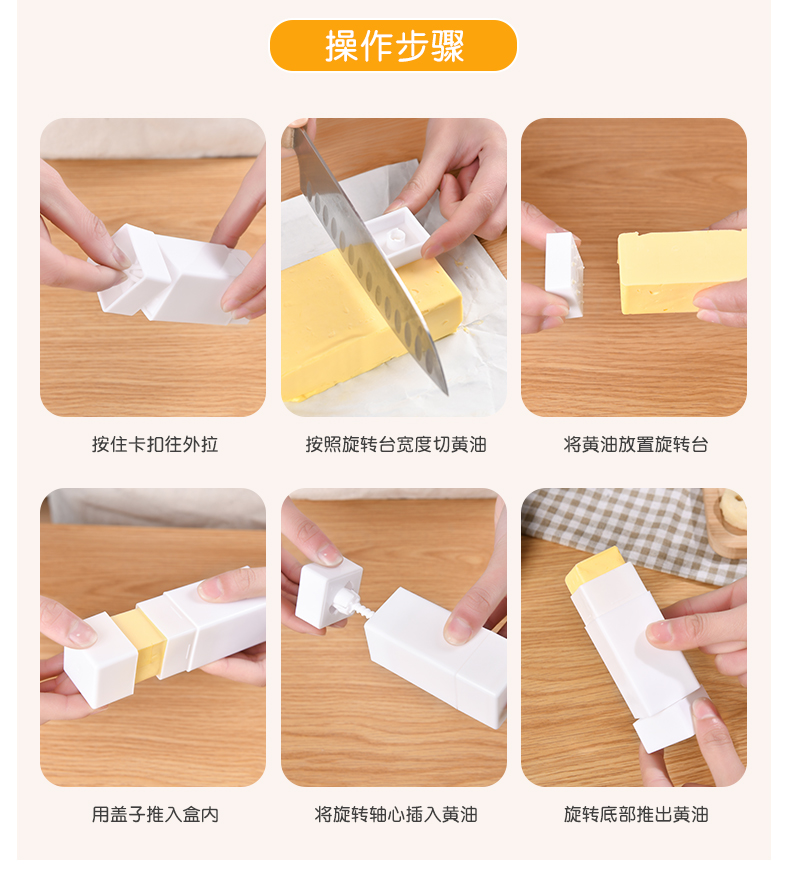 操作步骤

按住卡扣往外拉

按照旋转台宽度切黄油

将黄油放置旋转台

用盖子推入盒内

将旋转轴心插入黄油

旋转底部推出黄油