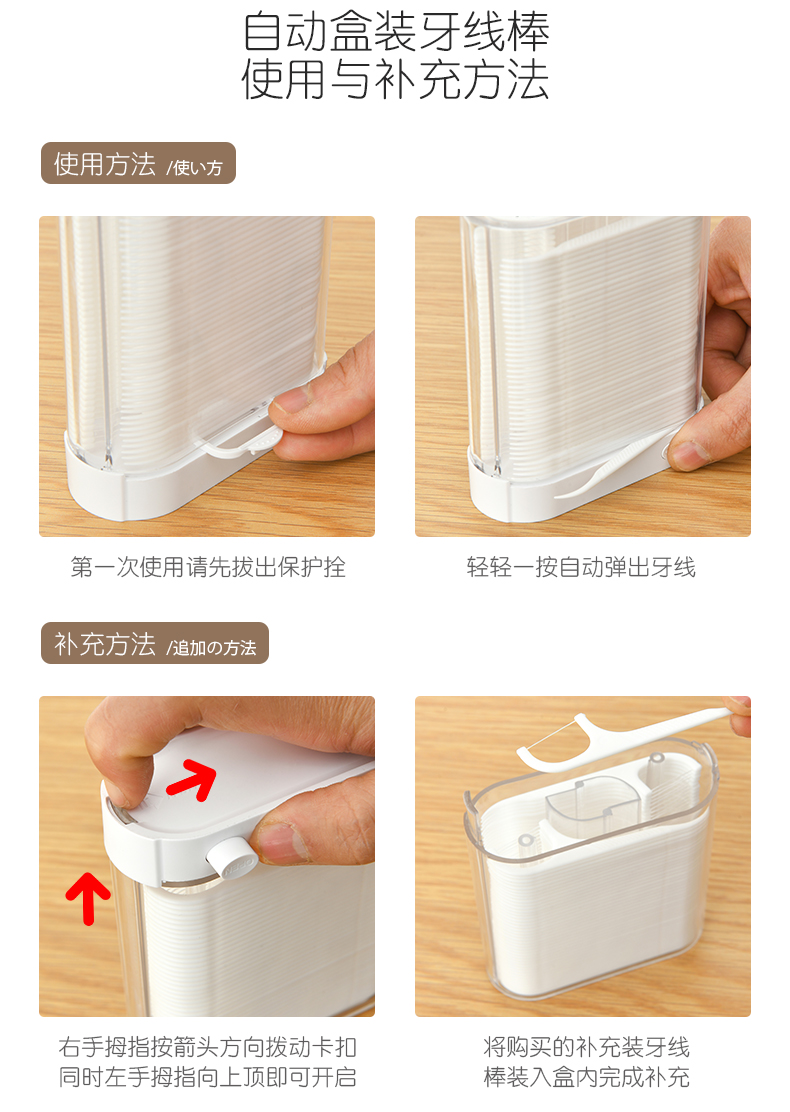 自动盒装牙线棒
使用与补充方法

使用方法 /使い方

第一次使用请先拔出保护拴

轻轻一按自动弹出牙线

补充方法 /追加の方法

右手拇指按箭头方向拨动卡扣
同时左手拇指向上顶即可开启

将购买的补充装牙线
棒装入盒内完成补充