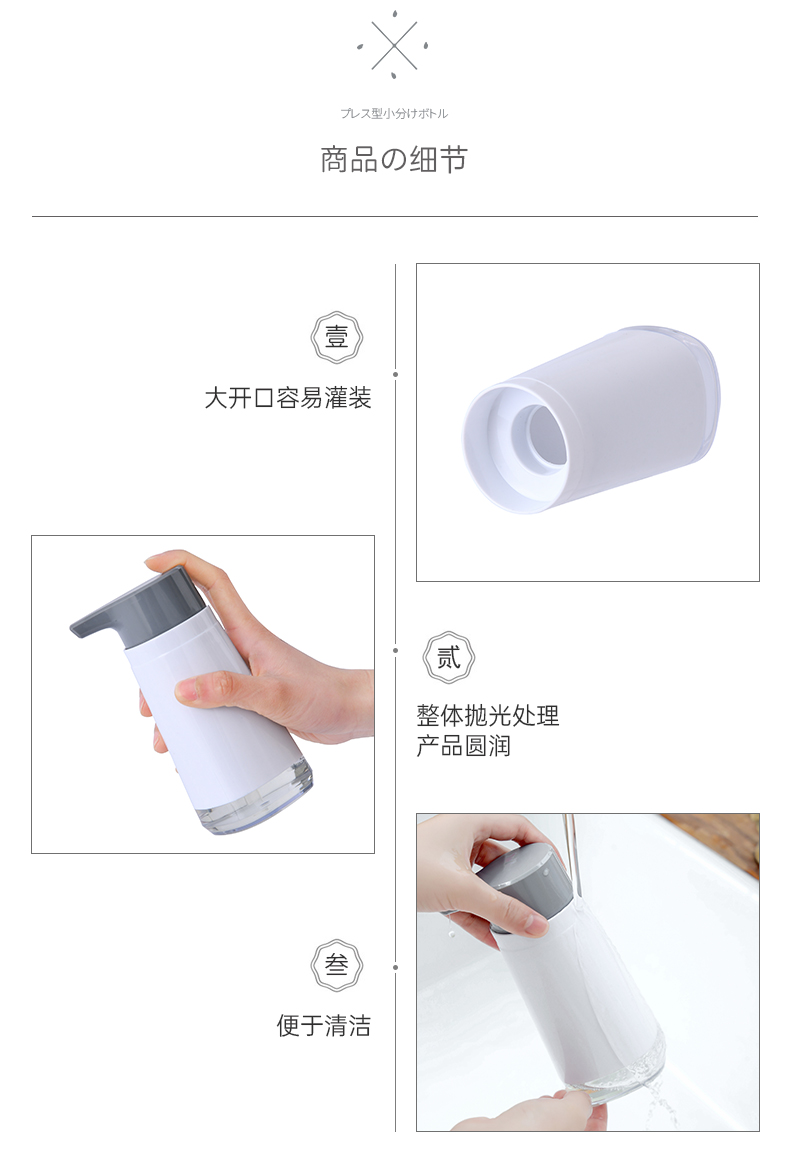 プレス型小分けボトル

商品の细节

壹

大开口容易灌装

贰

整体抛光处理
产品圆润

叁

便于清洁