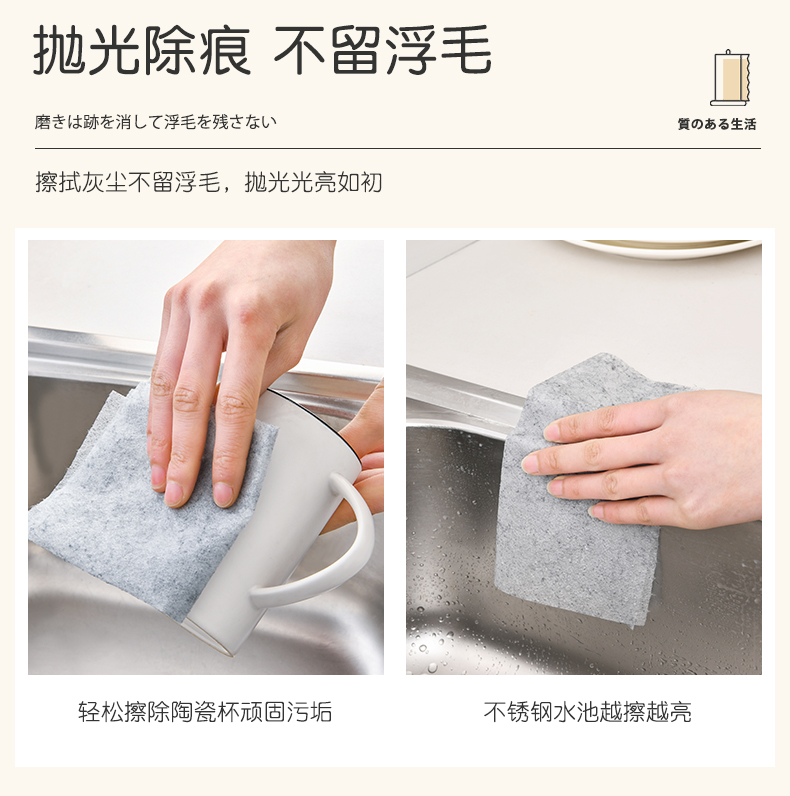 抛光除痕 不留浮毛

磨きは跡を消して浮毛を残さない

質のある生活

擦拭灰尘不留浮毛，抛光光亮如初

轻松擦除陶瓷杯顽固污垢

不锈钢水池越擦越亮