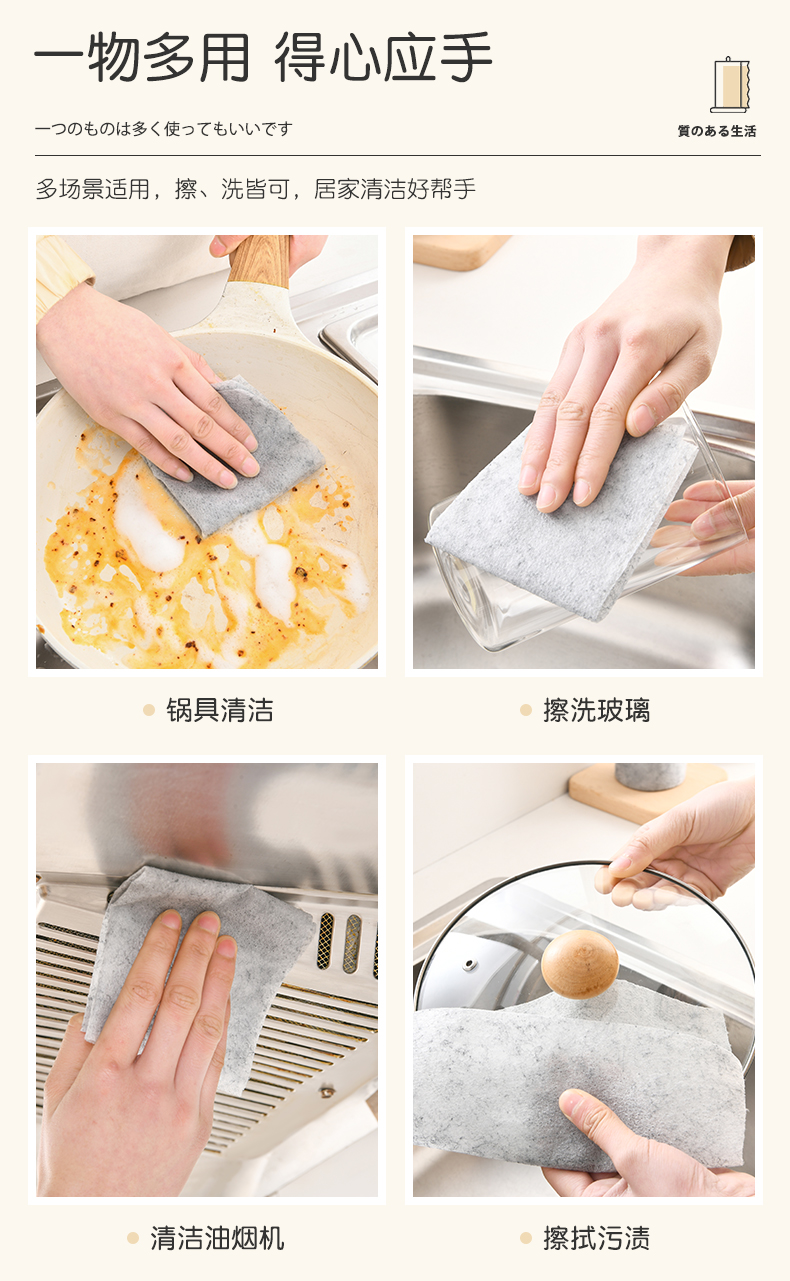 一物多用 得心应手

一つのものは多く使ってもいいです

質のある生活

多场景适用，擦、洗皆可，居家清洁好帮手

锅具清洁

擦洗玻璃

清洁油烟机

擦拭污渍