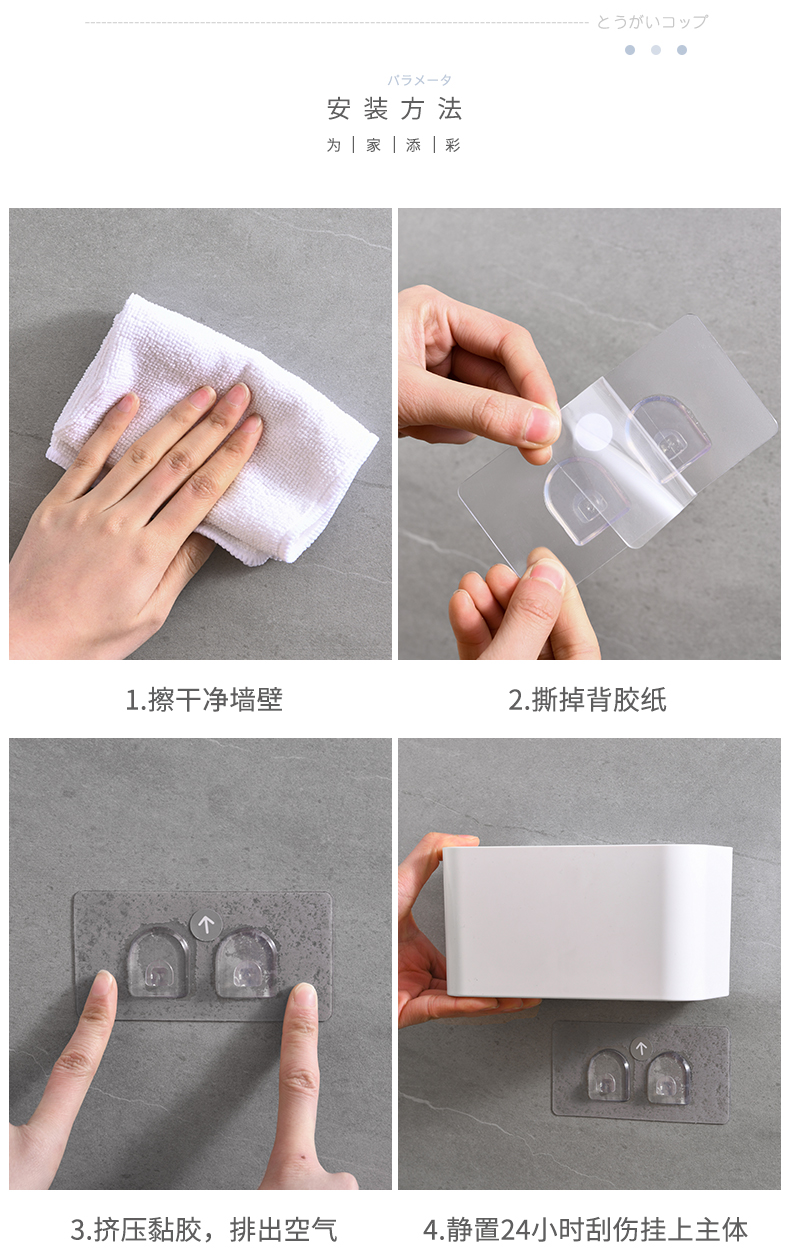 とうがいコップ

パラメータ
安装方法
为 | 家 | 添 | 彩

1.擦干净墙壁

2.撕掉背胶纸

3.挤压黏胶，排出空气

4.静置24小时刮伤挂上主体