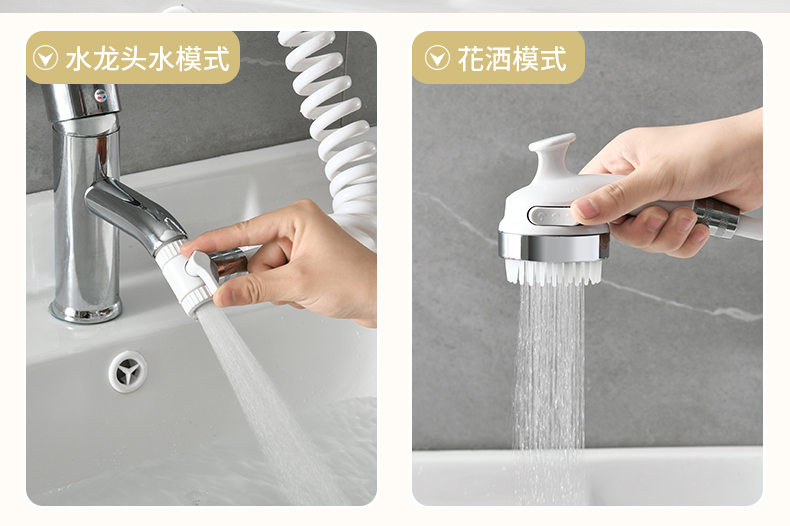 水龙头水模式

花洒模式