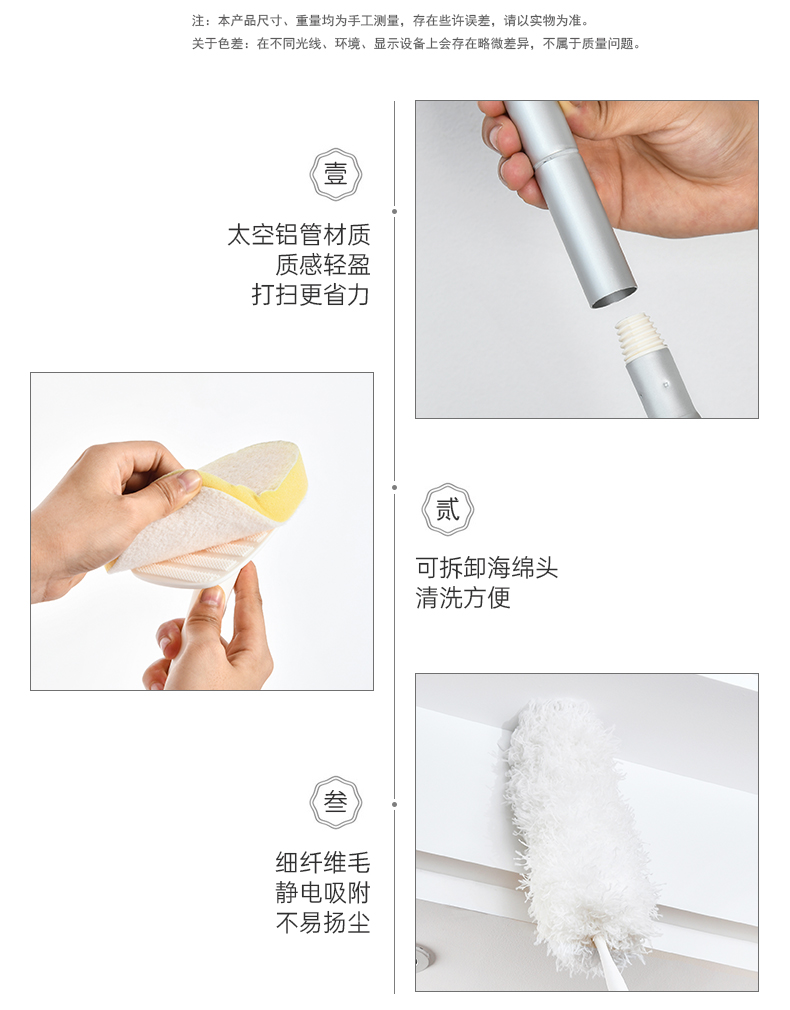 注：本产品尺寸、重量均为手工测量，存在些许误差，请以实物为准。
关于色差：在不同光线、环境、显示设备上会存在略微差异，不属于质量问题。

壹

太空铝管材质
质感轻盈
打扫更省力

贰

可拆卸海绵头
清洗方便

叁

细纤维毛
静电吸附
不易扬尘