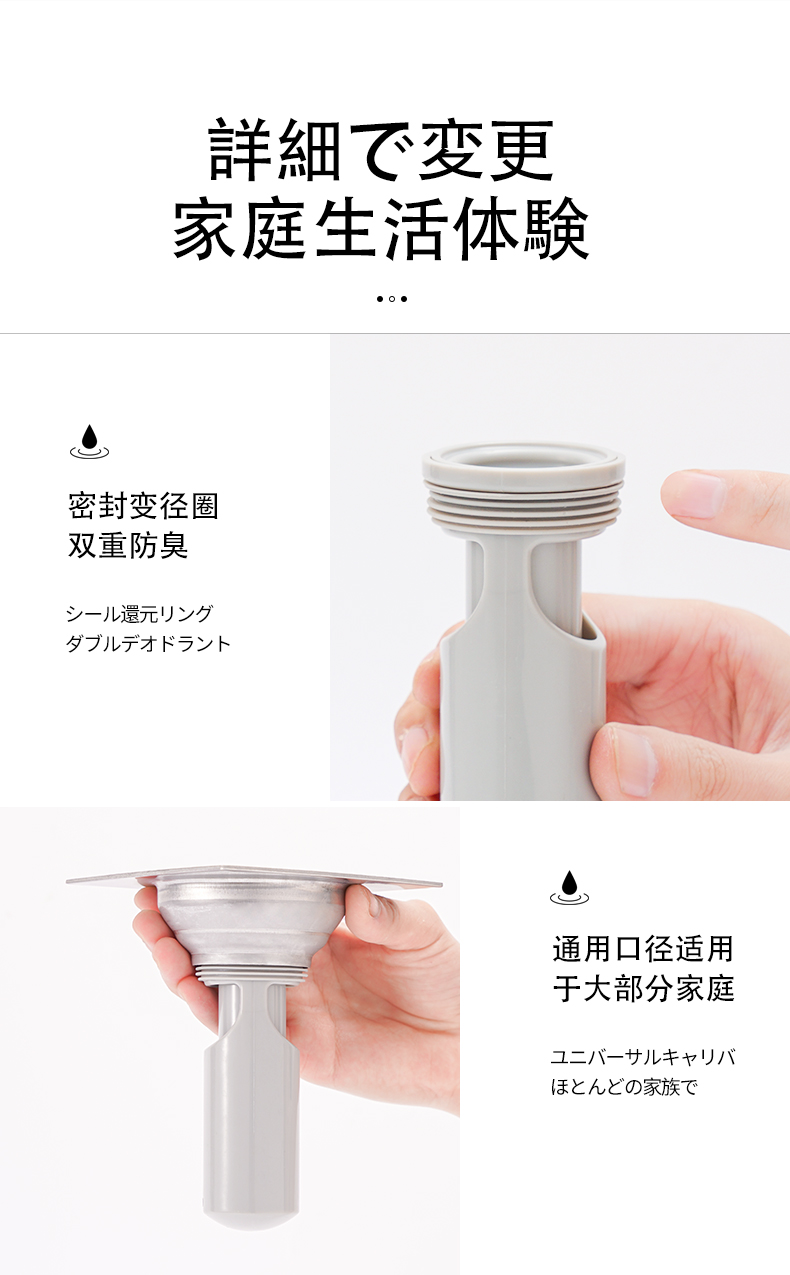 詳細で変更
家庭生活体験

密封变径圈
双重防臭

シール還元リング
ダブルデオドラント

通用口径适用
于大部分家庭

ユニバーサルキャリバ
ほとんどの家族で