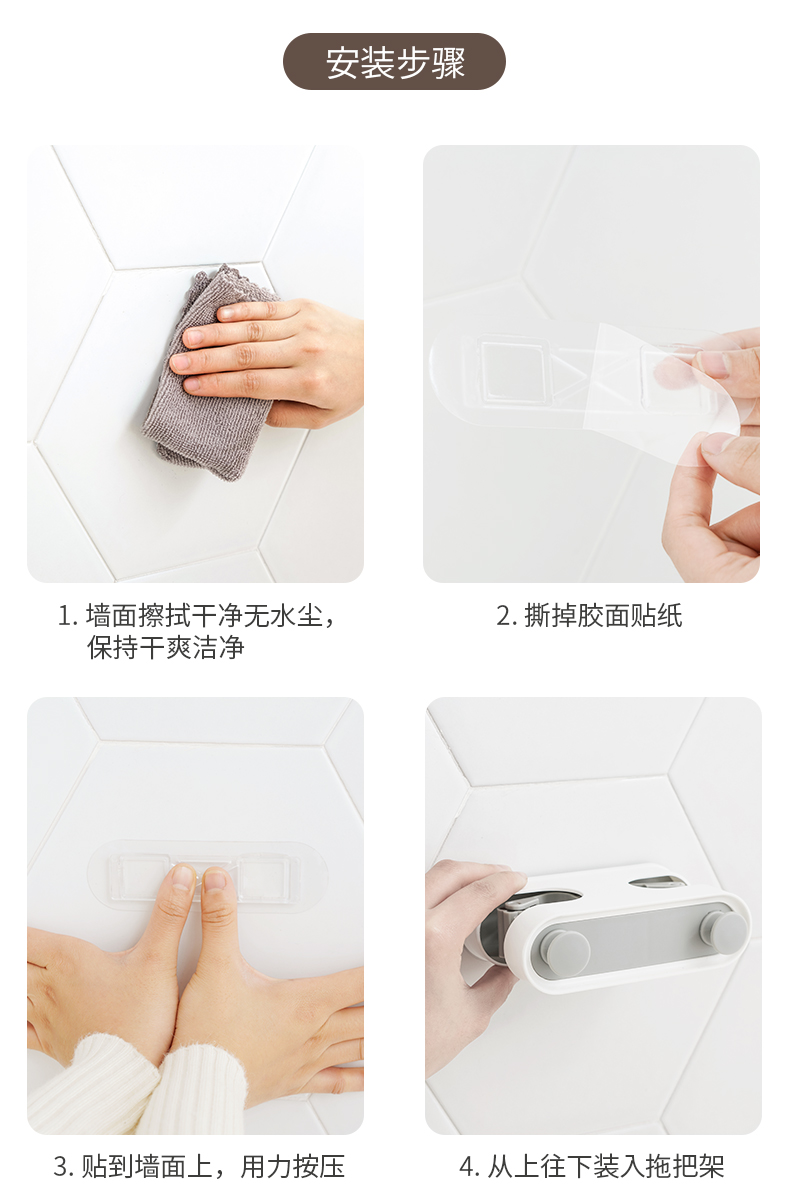 安装步骤

1. 墙面擦拭干净无水尘，保持干爽洁净

2. 撕掉胶面贴纸

3. 贴到墙面上，用力按压

4. 从上往下装入拖把架