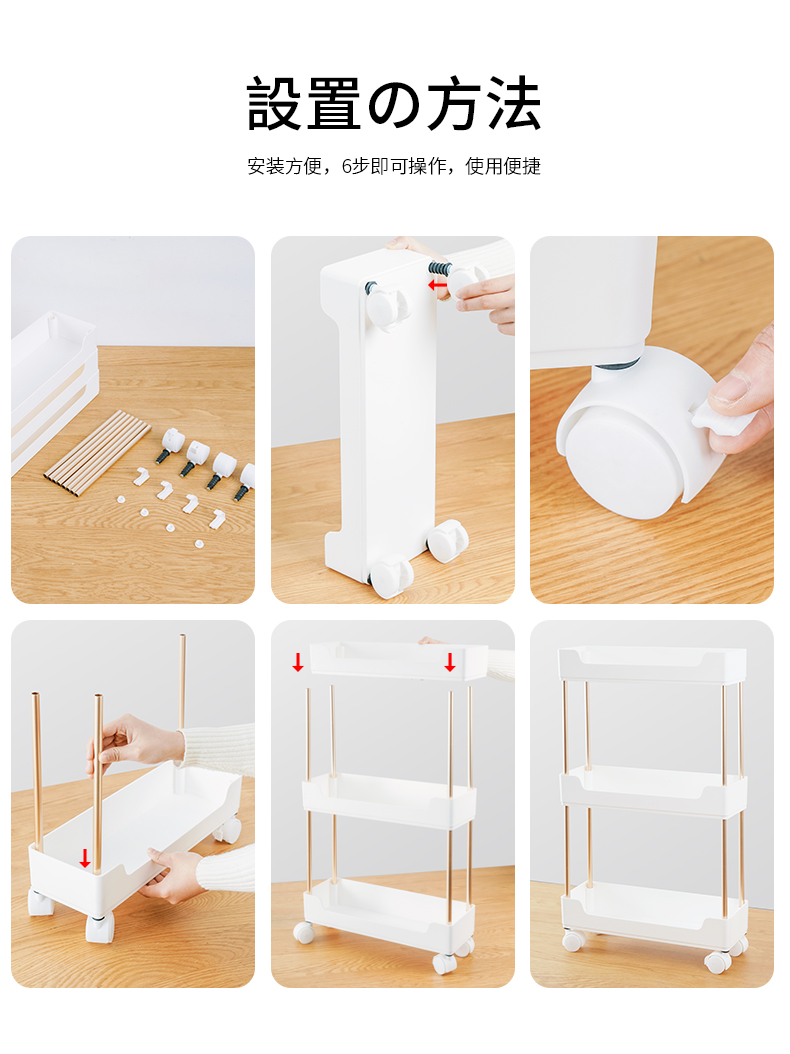 設置の方法

安装方便，6步即可操作，使用便捷