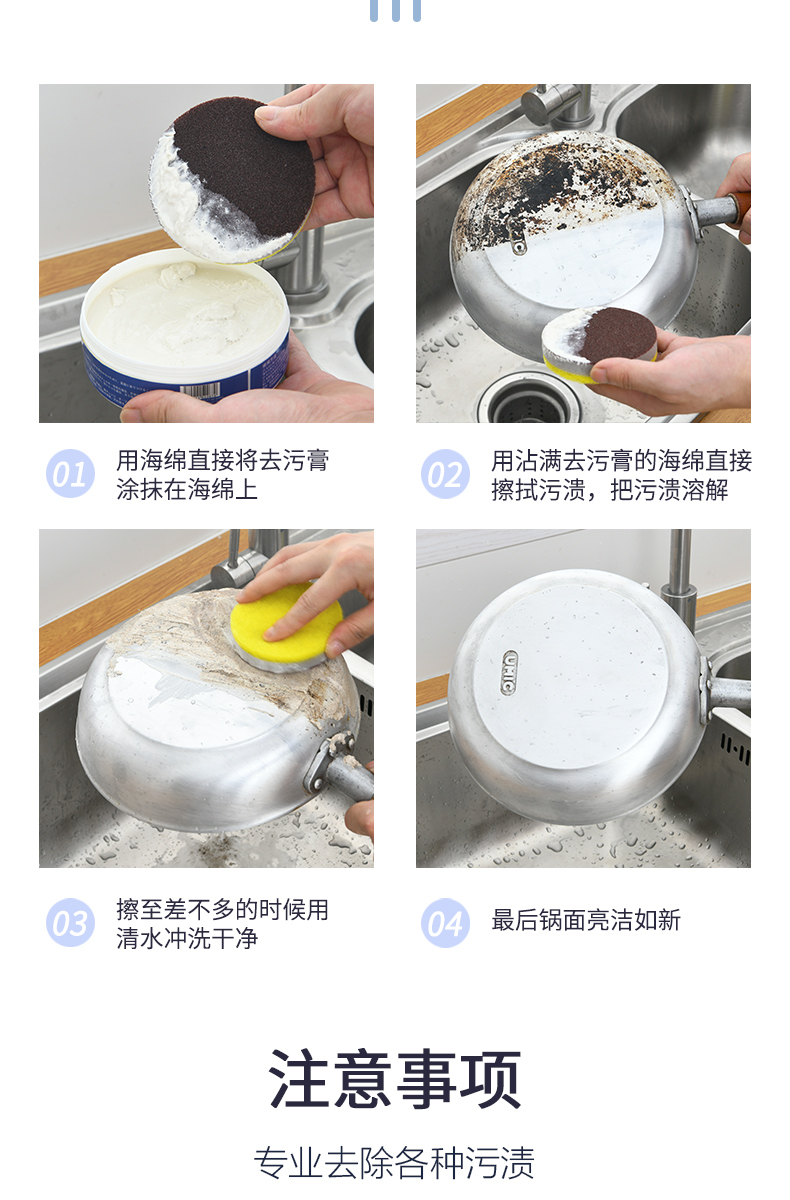 01 用海绵直接将去污膏涂抹在海绵上

02 用沾满去污膏的海绵直接擦拭污渍，把污渍溶解

03 擦至差不多的时候用清水冲洗干净

04 最后锅面亮洁如新

注意事项

专业去除各种污渍