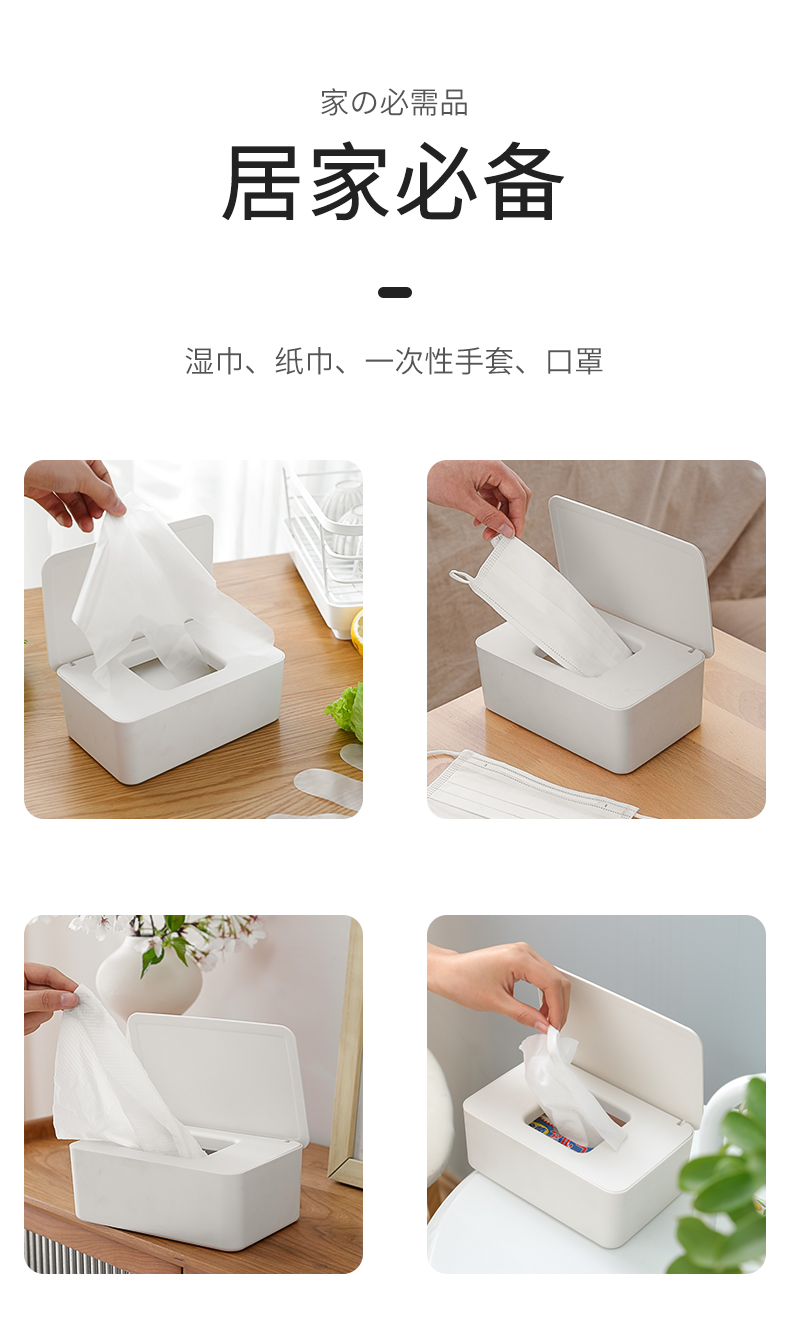 家の必需品

居家必备

湿巾、纸巾、一次性手套、口罩