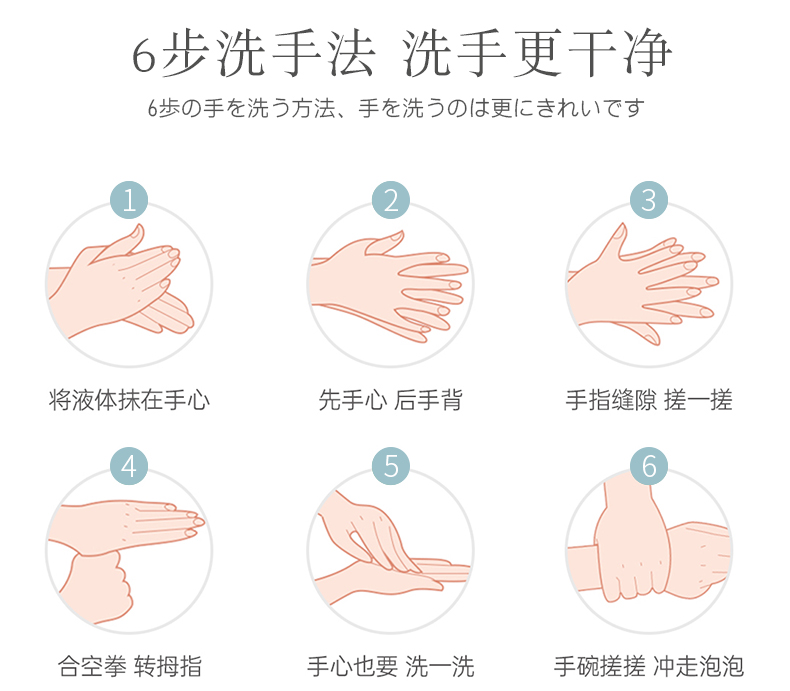 6步洗手法 洗手更干净

6歩の手を洗う方法、手を洗うのは更にきれいです

1

将液体抹在手心

2

先手心 后手背

3

手指缝隙 搓一搓

4

合空拳 转拇指

5

手心也要 洗一洗

6

手碗搓搓 冲走泡泡