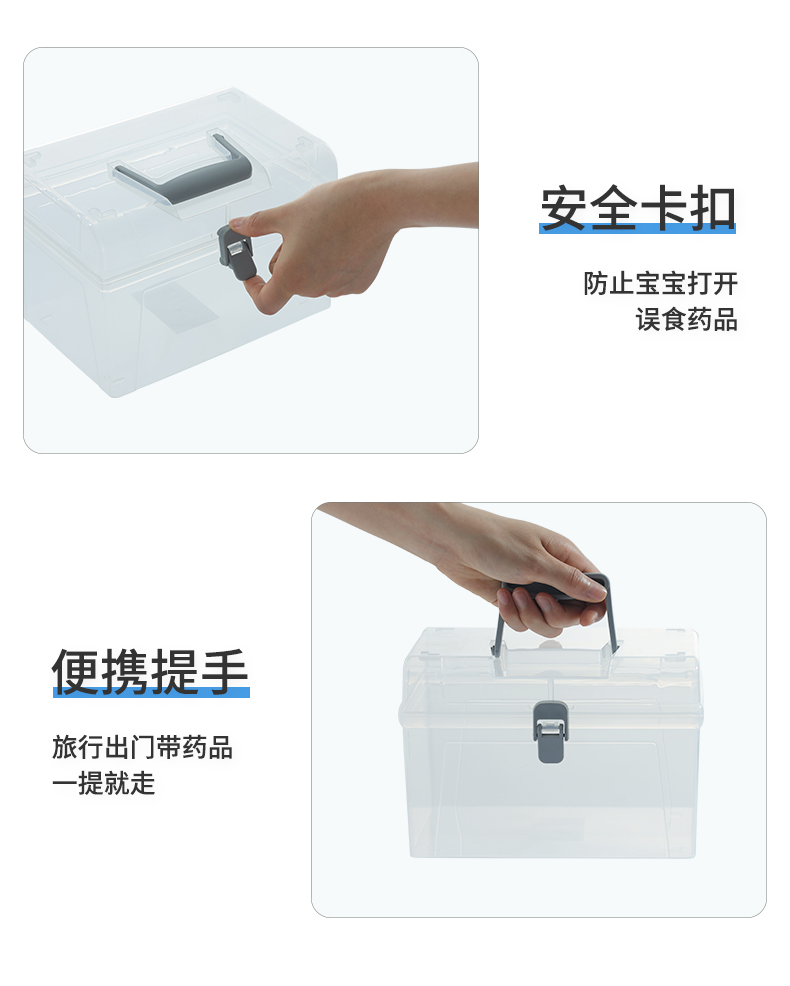 安全卡扣

防止宝宝打开
误食药品

便携提手

旅行出门带药品
一提就走