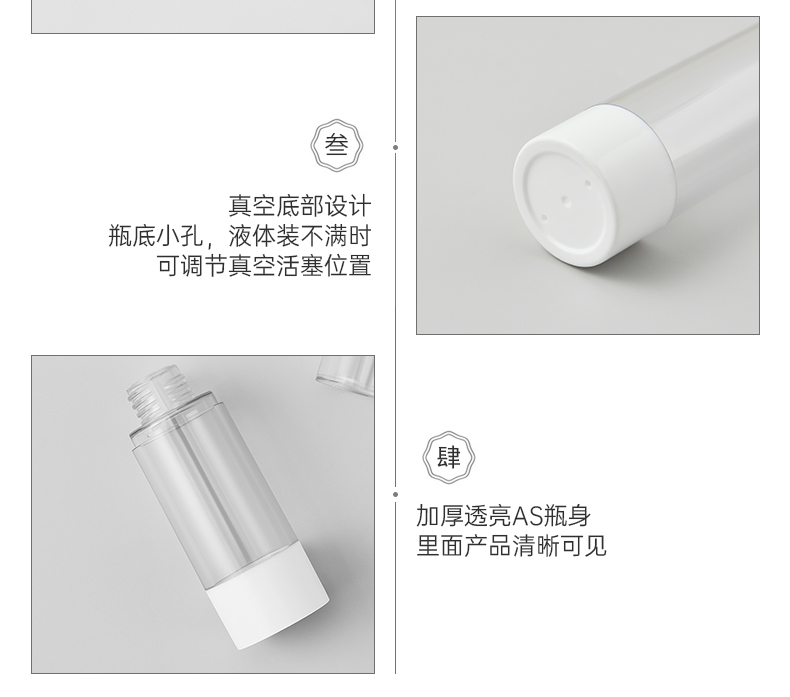 叁

真空底部设计
瓶底小孔，液体装不满时
可调节真空活塞位置

肆

加厚透亮AS瓶身
里面产品清晰可见