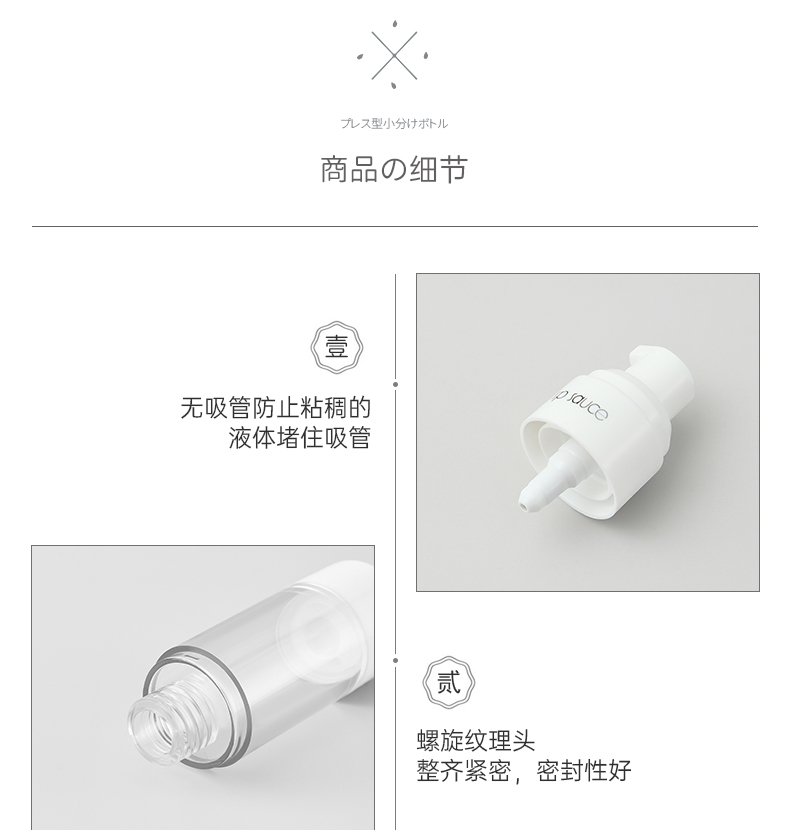 プレス型小分けボトル

商品の细节

壹

无吸管防止粘稠的
液体堵住吸管

p sauce

贰

螺旋纹理头
整齐紧密，密封性好